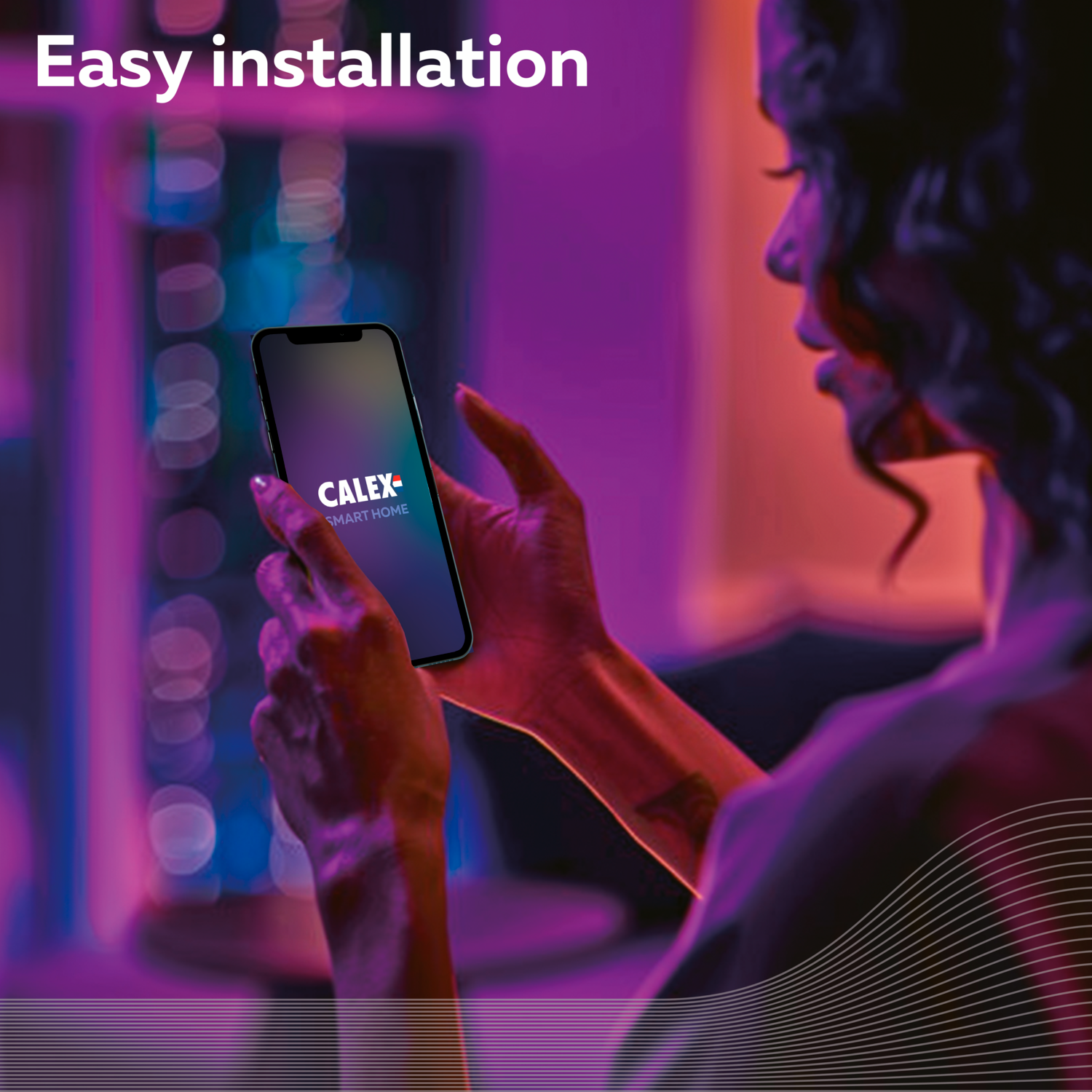 Easy installation

CALEX
SMART HOME