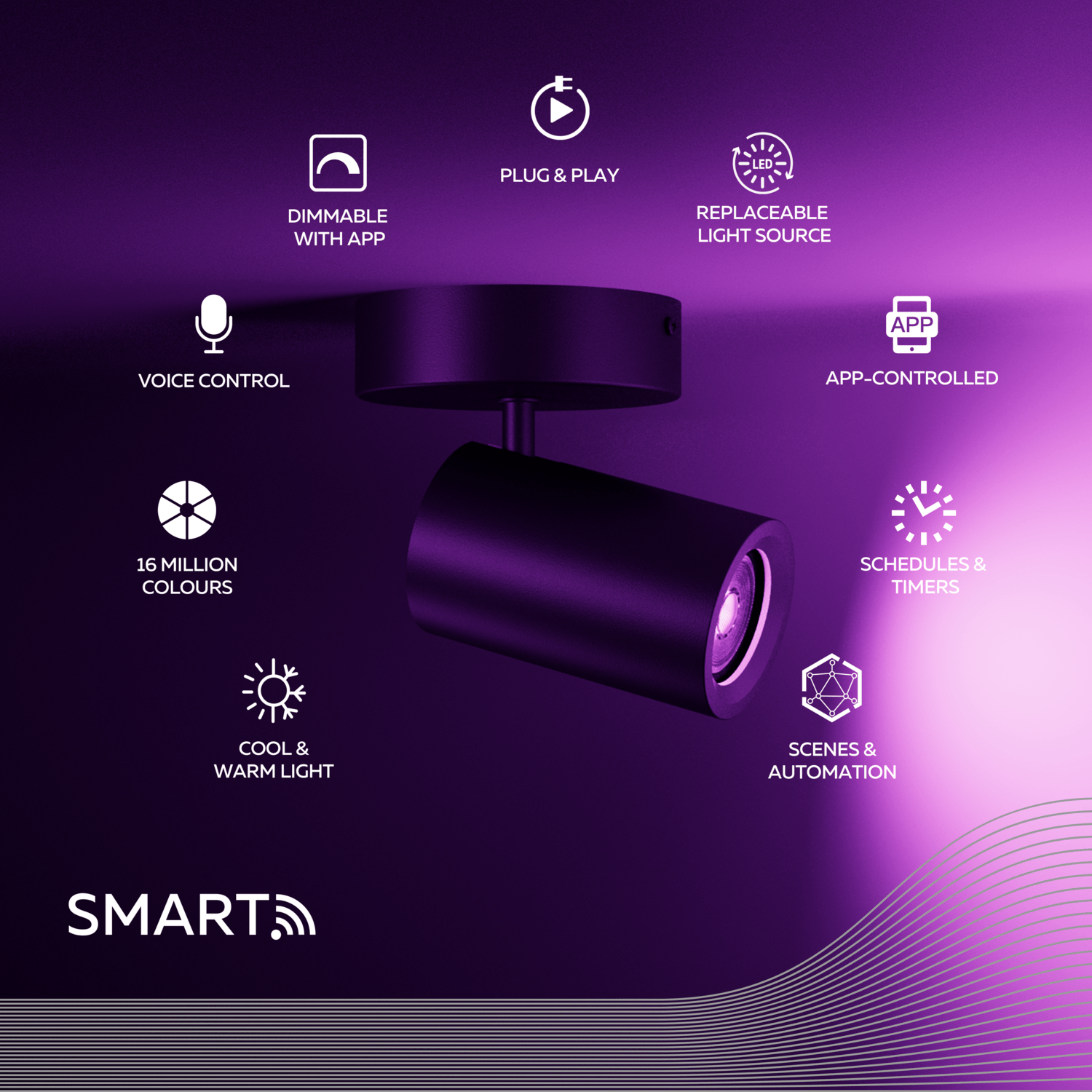 PLUG & PLAY

DIMMABLE WITH APP

LED

REPLACEABLE LIGHT SOURCE

VOICE CONTROL

APP

APP-CONTROLLED

16 MILLION COLOURS

SCHEDULES & TIMERS

COOL & WARM LIGHT

SCENES & AUTOMATION

SMART