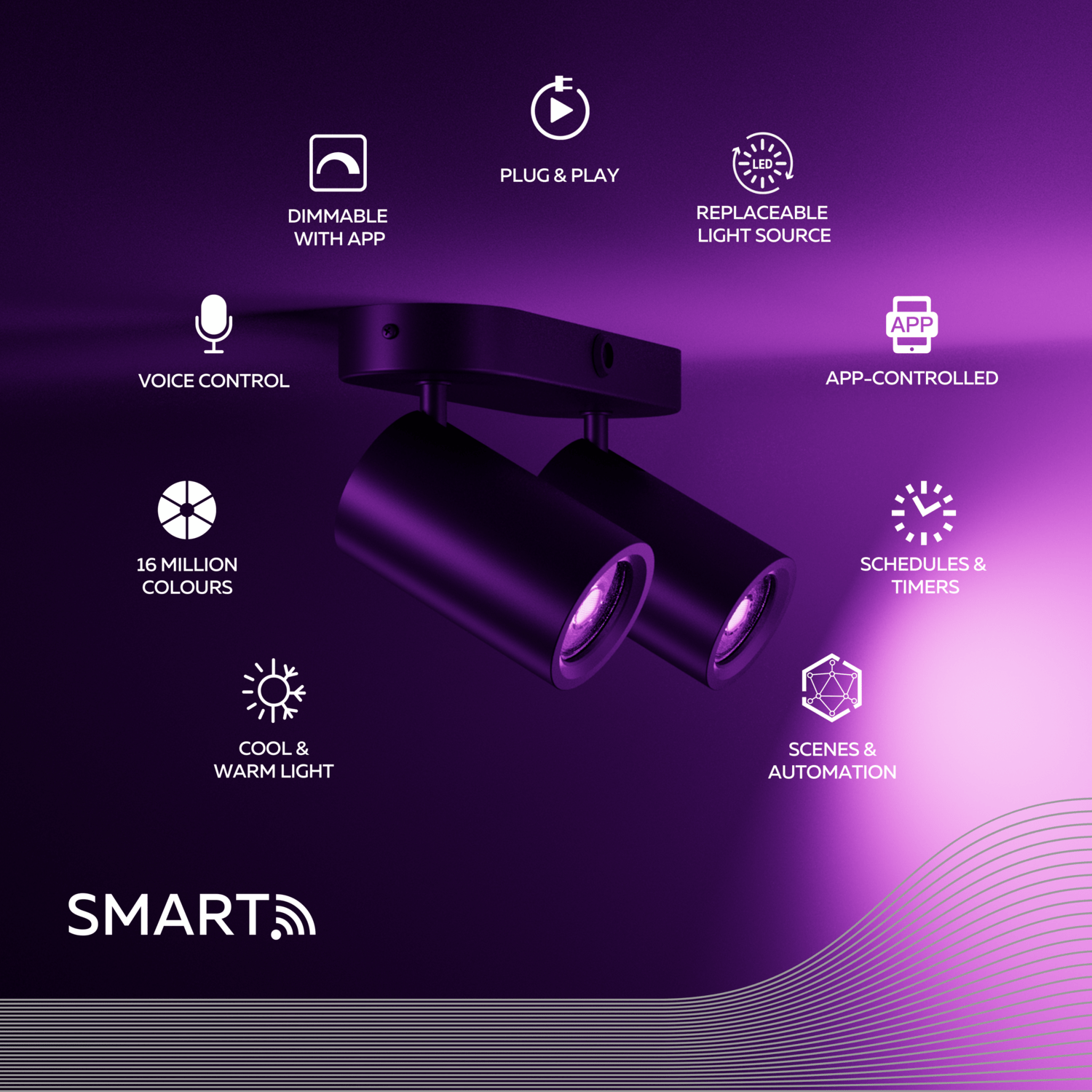 PLUG & PLAY

DIMMABLE WITH APP

LED

REPLACEABLE LIGHT SOURCE

VOICE CONTROL

APP

APP-CONTROLLED

16 MILLION COLOURS

SCHEDULES & TIMERS

COOL & WARM LIGHT

SCENES & AUTOMATION

SMART