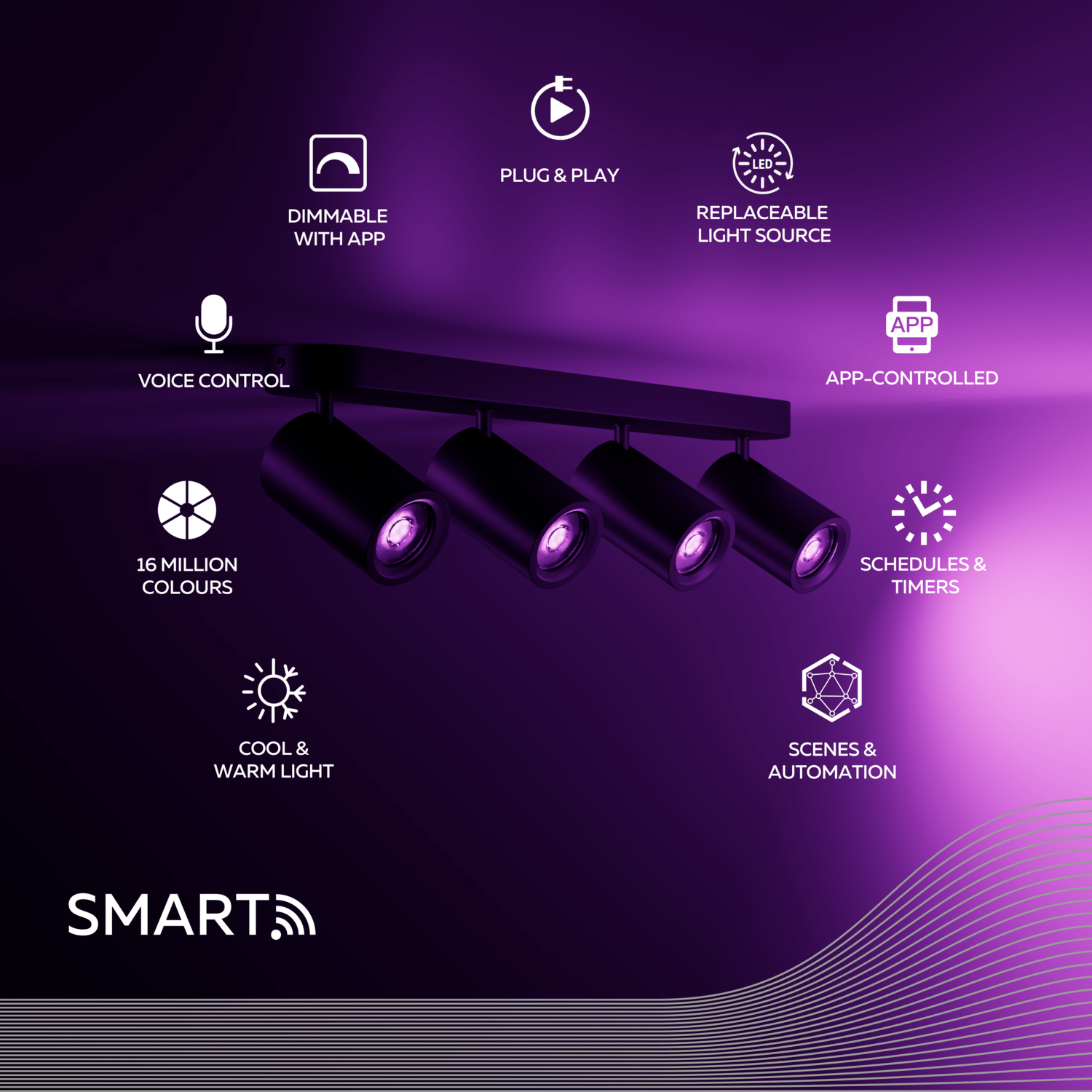 PLUG & PLAY

DIMMABLE WITH APP

LED

REPLACEABLE LIGHT SOURCE

VOICE CONTROL

APP

APP-CONTROLLED

16 MILLION COLOURS

SCHEDULES & TIMERS

COOL & WARM LIGHT

SCENES & AUTOMATION

SMART