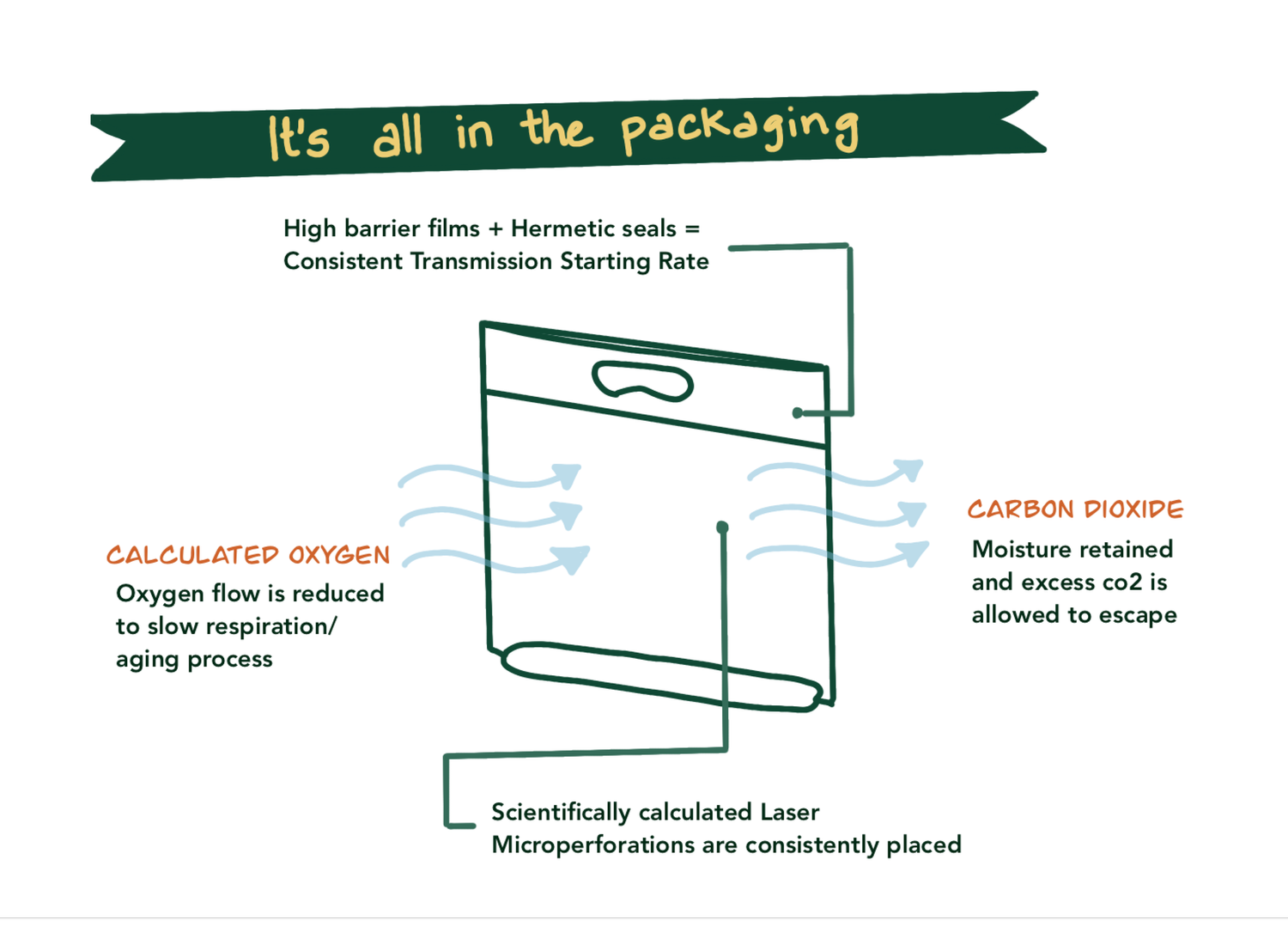 It's all in the packaging

High barrier films + Hermetic seals = Consistent Transmission Starting Rate

CALCULATED OXYGEN
Oxygen flow is reduced to slow respiration/ aging process

CARBON DIOXIDE
Moisture retained and excess co2 is allowed to escape

Scientifically calculated Laser Microperforations are consistently placed