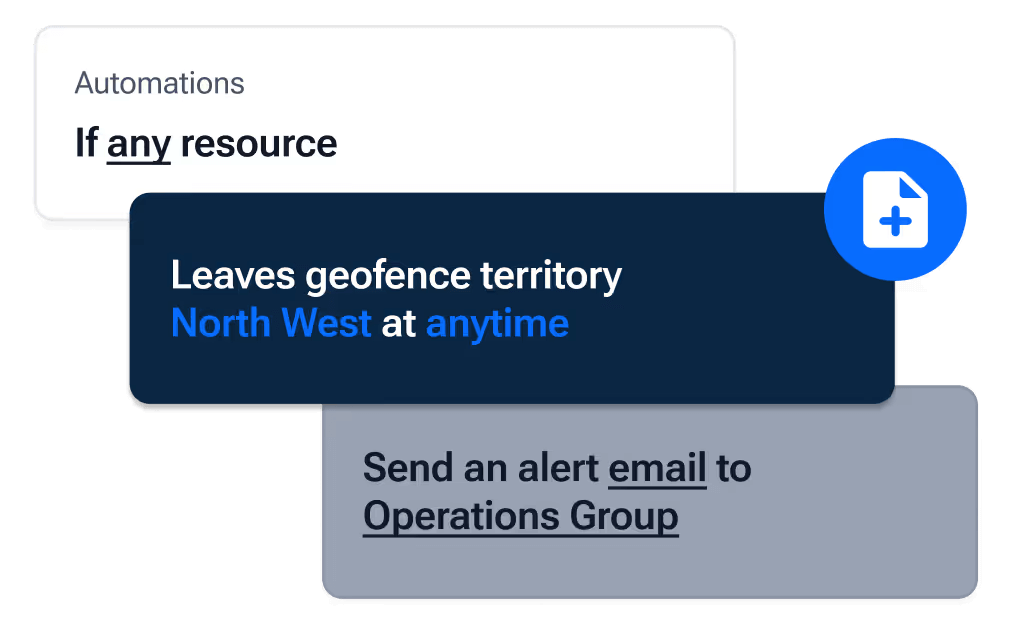 Automations

If any resource

Leaves geofence territory North West at anytime

Send an alert email to Operations Group