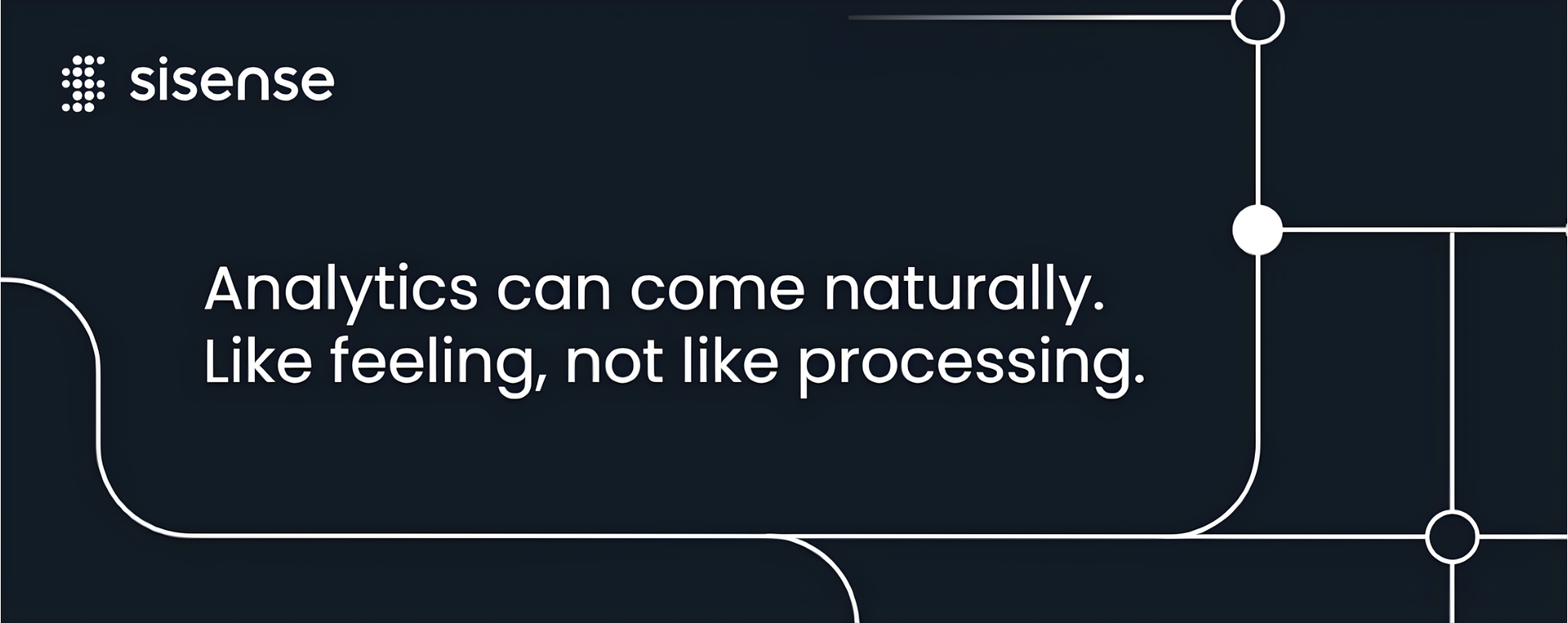 sisense

Analytics can come naturally. Like feeling, not like processing.