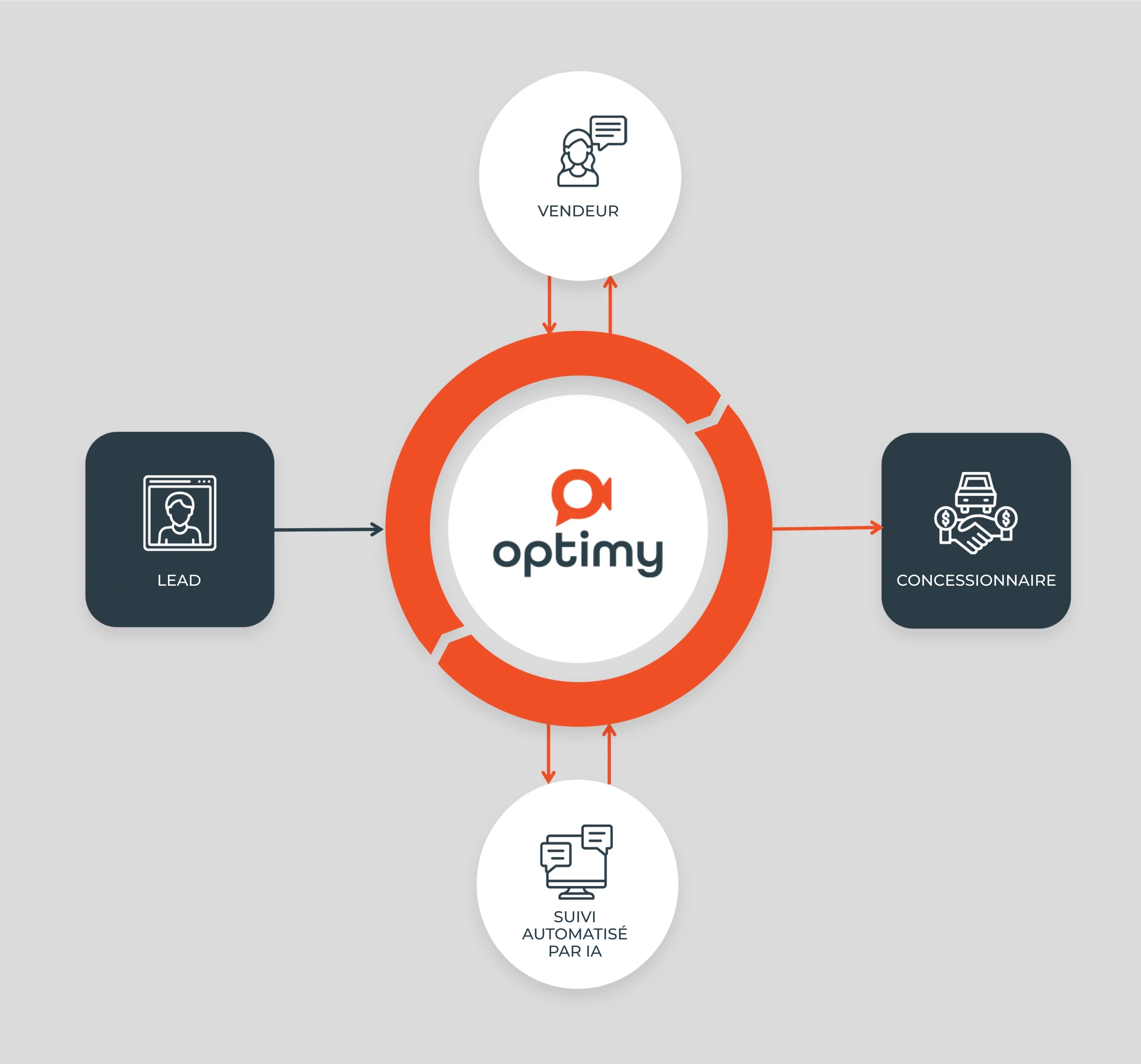 VENDEUR

LEAD

optimy

CONCESSIONNAIRE

SUIVI AUTOMATISÉ PAR IA