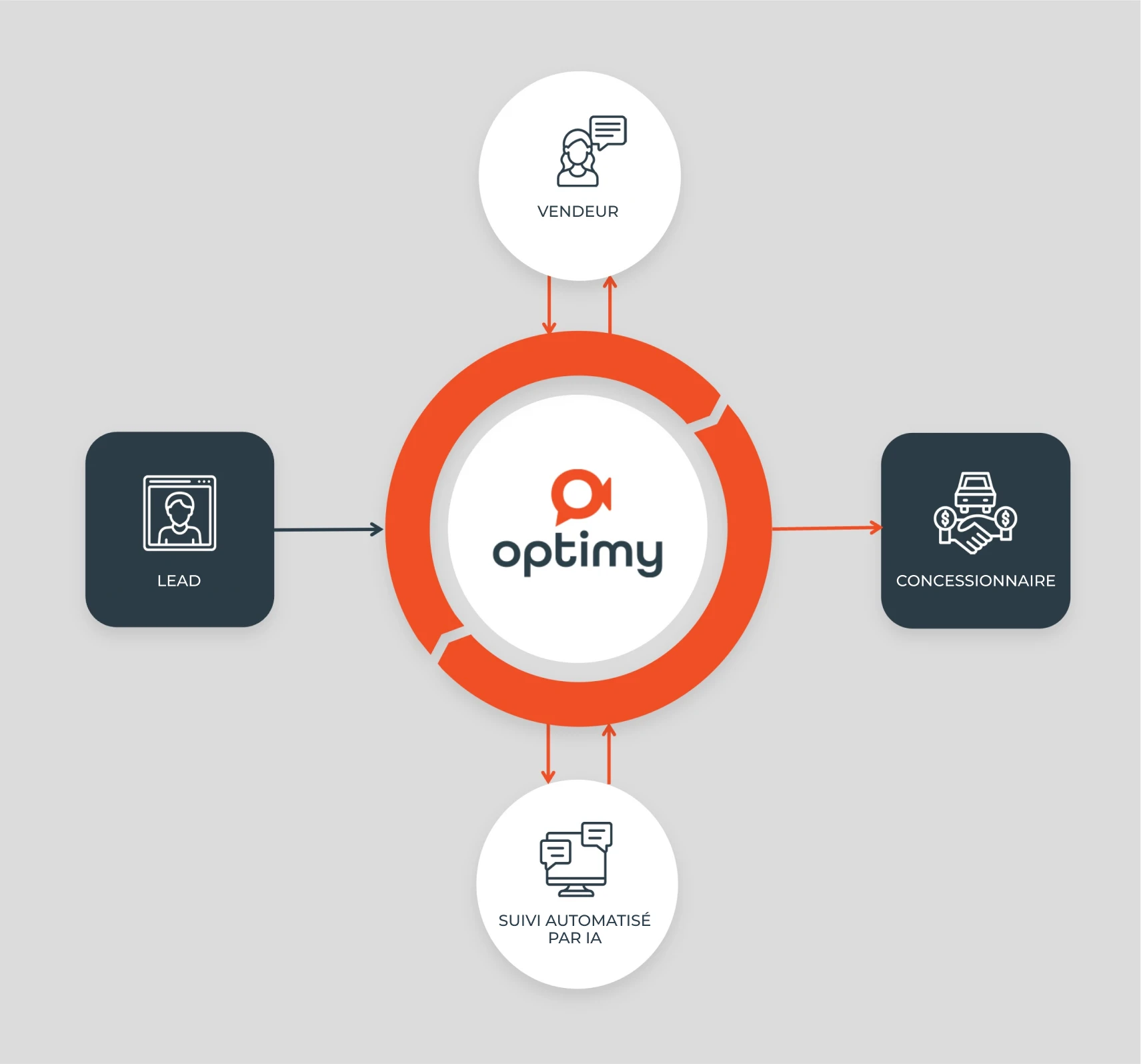 VENDEUR

LEAD

optimy

CONCESSIONNAIRE

SUIVI AUTOMATISÉ PAR IA