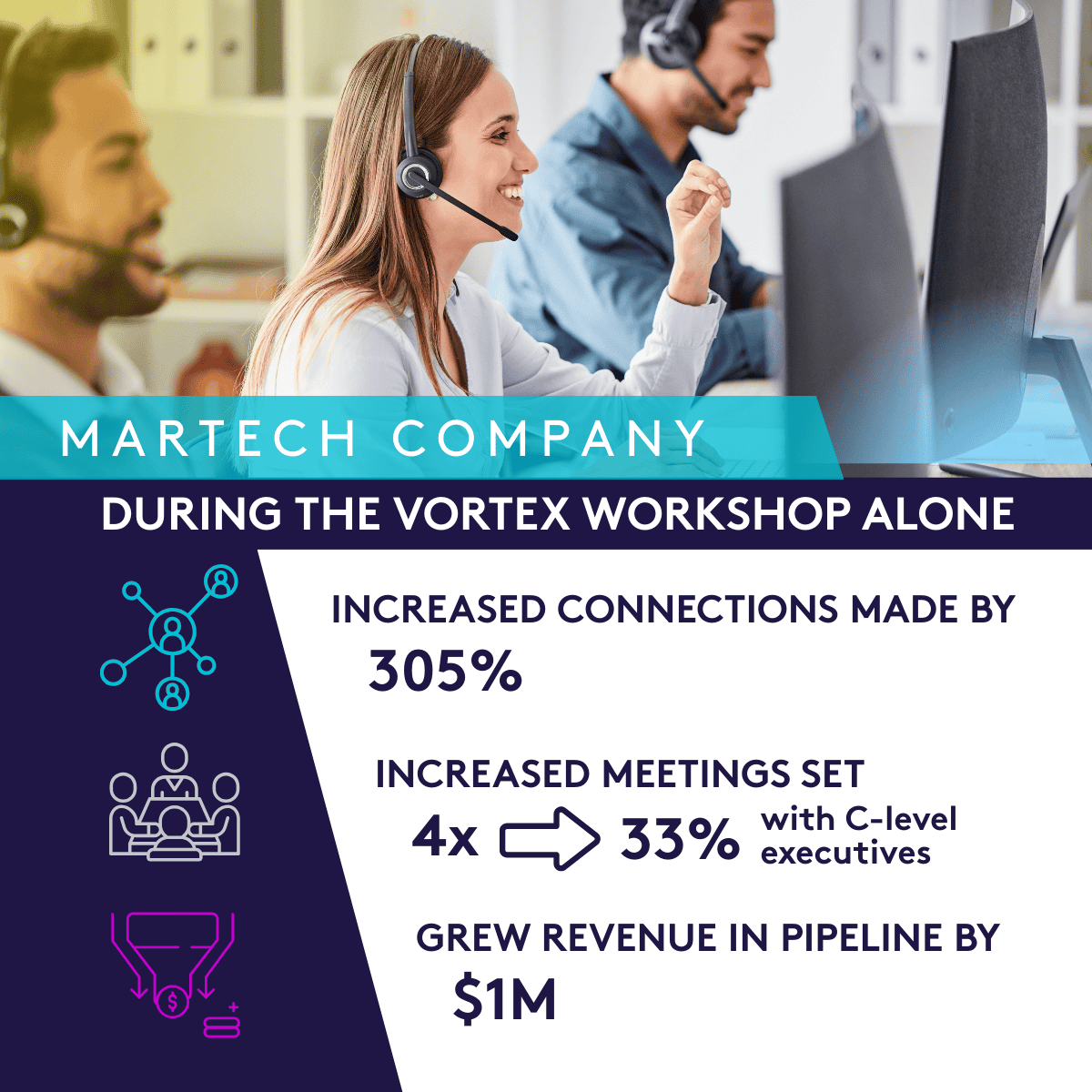 MARTECH COMPANY

DURING THE VORTEX WORKSHOP ALONE

INCREASED CONNECTIONS MADE BY
305%

INCREASED MEETINGS SET
4x 33% with C-level executives

GREW REVENUE IN PIPELINE BY
$1M