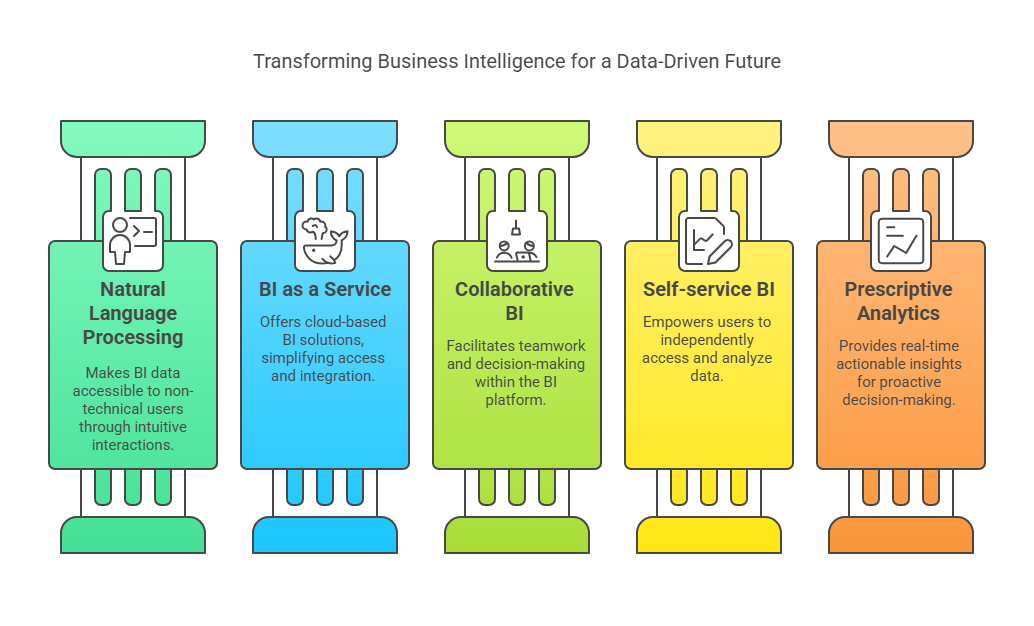 Transforming Business Intelligence for a Data-Driven Future

Natural Language Processing

Makes BI data accessible to non-technical users through intuitive interactions.

BI as a Service

Offers cloud-based BI solutions, simplifying access and integration.

Collaborative BI

Facilitates teamwork and decision-making within the BI platform.

Self-service BI

Empowers users to independently access and analyze data.

Prescriptive Analytics

Provides real-time actionable insights for proactive decision-making.