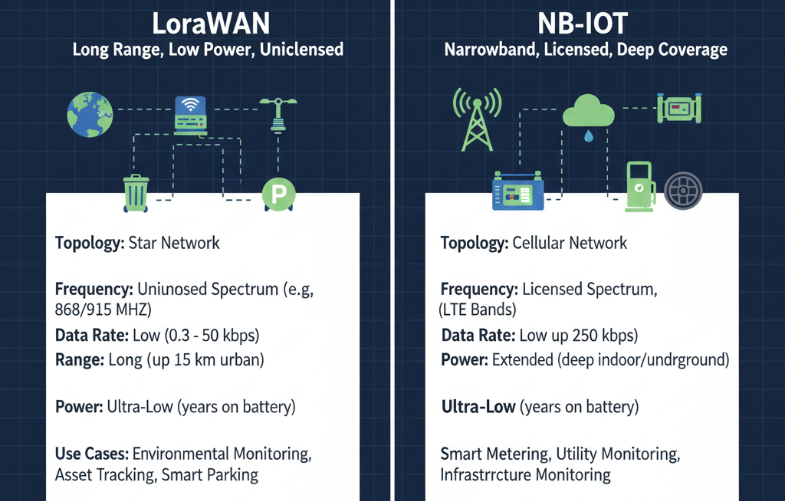 LoraWAN
Long Range, Low Power, Uniclensed

P

Topology: Star Network

Frequency: Uniunosed Spectrum (e.g, 868/915 MHZ)

Data Rate: Low (0.3 - 50 kbps)

Range: Long (up 15 km urban)

Power: Ultra-Low (years on battery)

Use Cases: Environmental Monitoring, Asset Tracking, Smart Parking

NB-IOT
Narrowband, Licensed, Deep Coverage

Topology: Cellular Network

Frequency: Licensed Spectrum, (LTE Bands)

Data Rate: Low up 250 kbps)

Power: Extended (deep indoor/undrground)

Ultra-Low (years on battery)

Smart Metering, Utility Monitoring, Infrastrrcture Monitoring