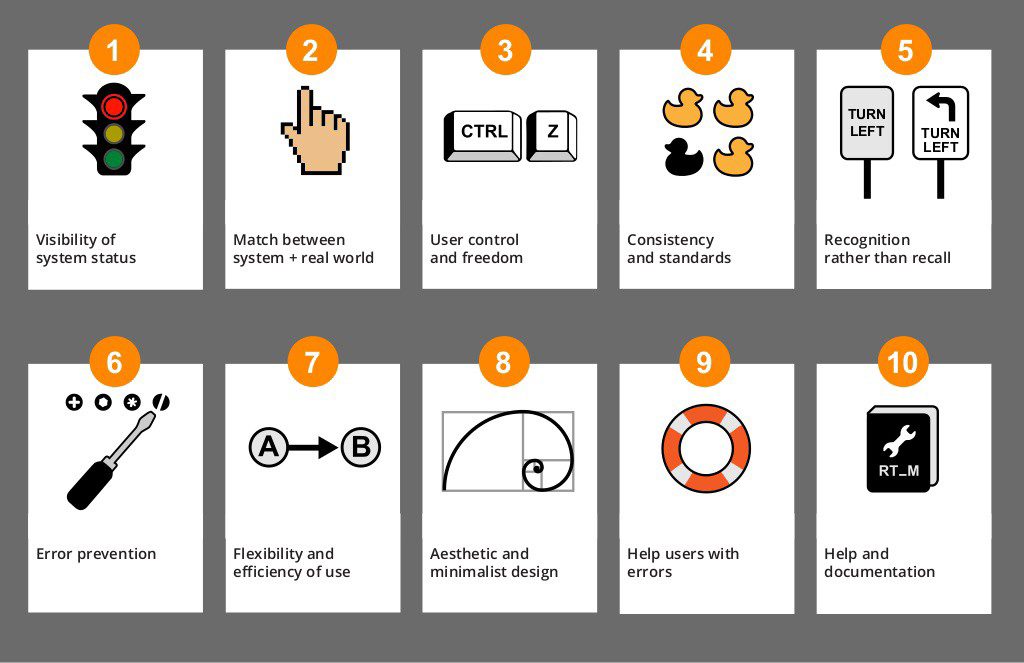 1

Visibility of system status

2

Match between system + real world

3

CTRL Z

User control and freedom

4

Consistency and standards

5

TURN LEFT

TURN LEFT

Recognition rather than recall

6

Error prevention

7

A B

Flexibility and efficiency of use

8

Aesthetic and minimalist design

9

Help users with errors

10

RT_M

Help and documentation