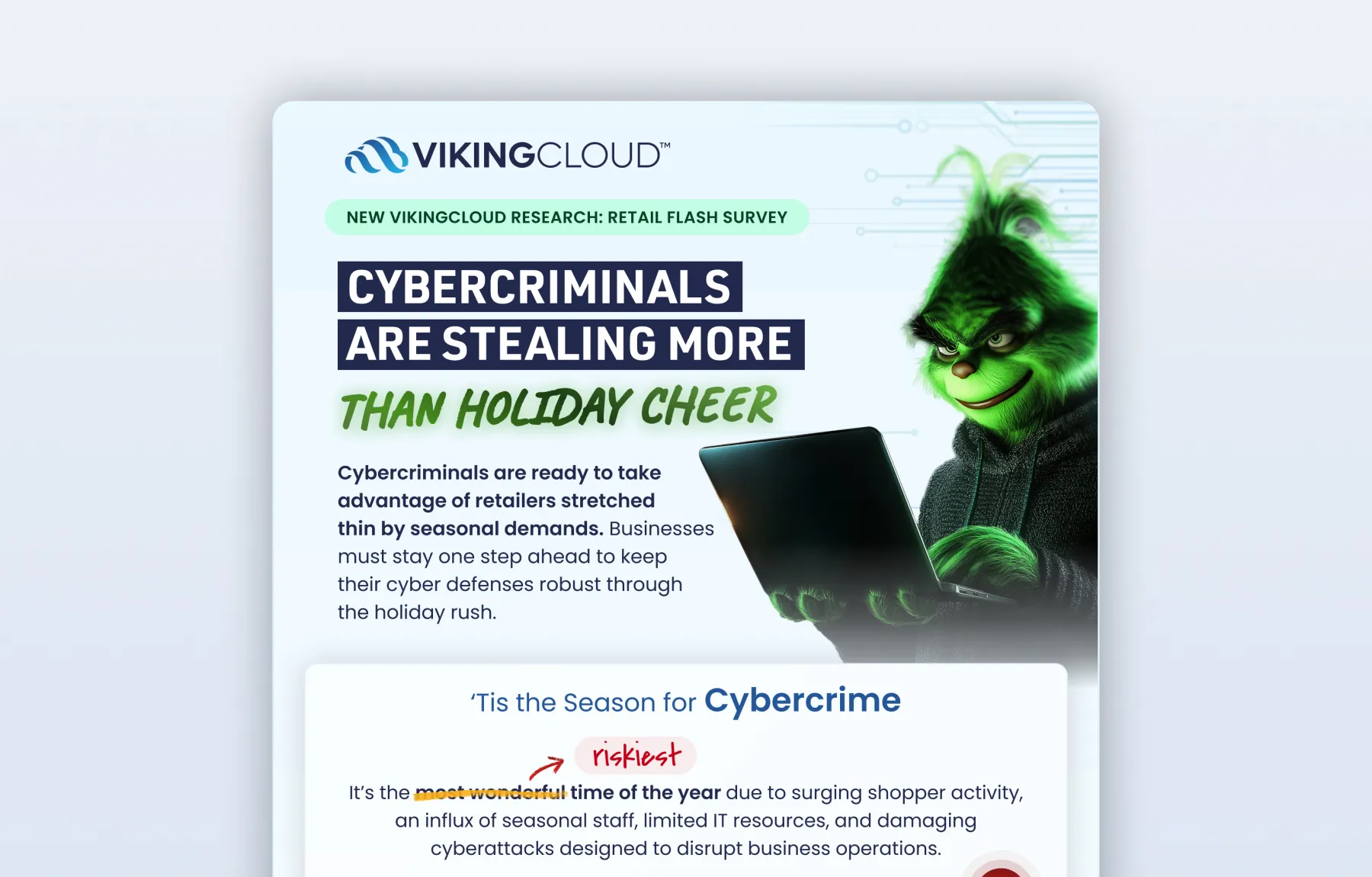 VIKINGCLOUD™

NEW VIKINGCLOUD RESEARCH: RETAIL FLASH SURVEY

CYBERCRIMINALS ARE STEALING MORE THAN HOLIDAY CHEER

Cybercriminals are ready to take advantage of retailers stretched thin by seasonal demands. Businesses must stay one step ahead to keep their cyber defenses robust through the holiday rush.

'Tis the Season for Cybercrime

riskiest

It's the most wonderful time of the year due to surging shopper activity, an influx of seasonal staff, limited IT resources, and damaging cyberattacks designed to disrupt business operations.