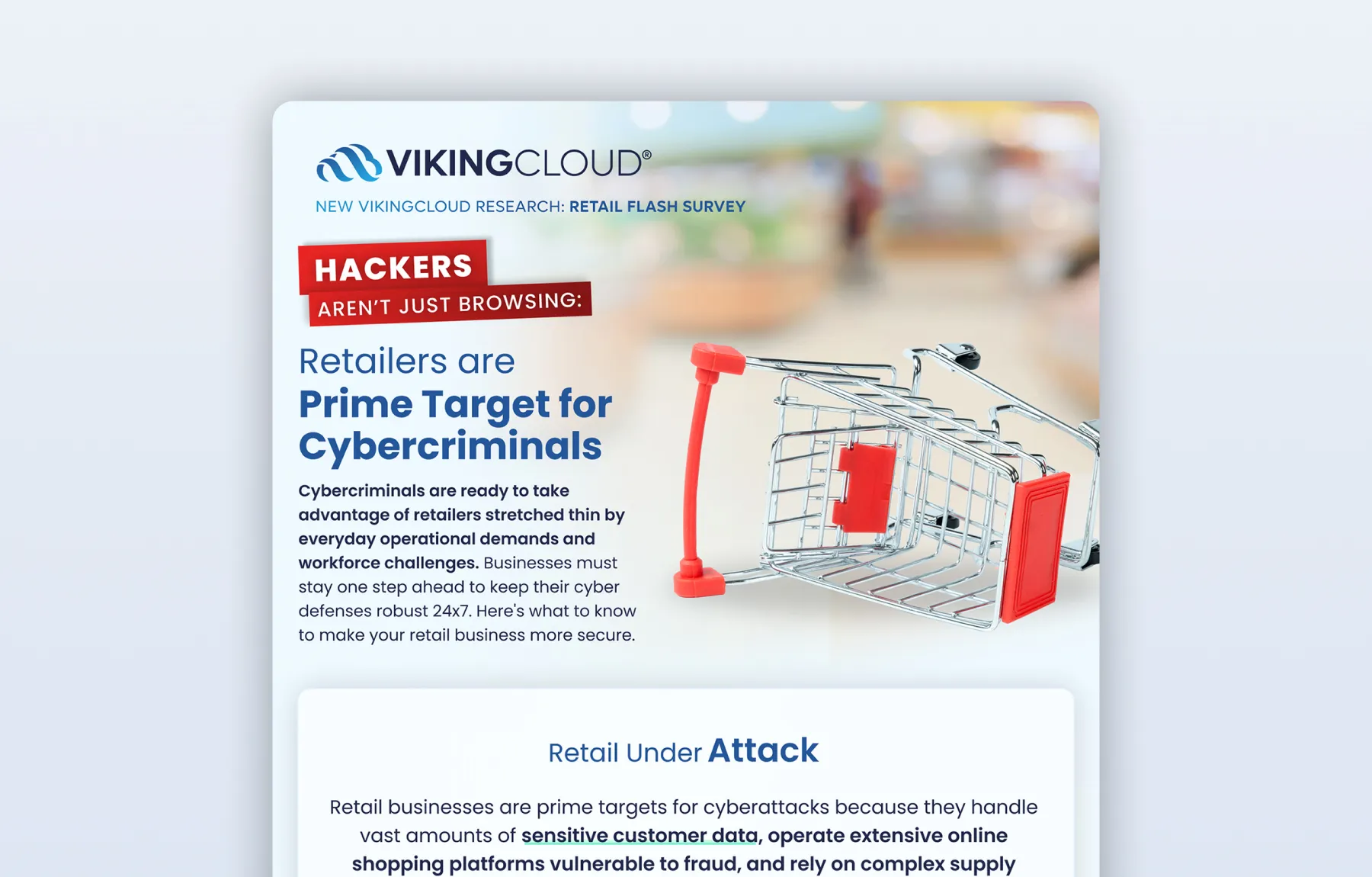 VIKINGCLOUD®

NEW VIKINGCLOUD RESEARCH: RETAIL FLASH SURVEY

HACKERS
AREN'T JUST BROWSING:

Retailers are
Prime Target for Cybercriminals

Cybercriminals are ready to take advantage of retailers stretched thin by everyday operational demands and workforce challenges. Businesses must stay one step ahead to keep their cyber defenses robust 24x7. Here's what to know to make your retail business more secure.

Retail Under Attack

Retail businesses are prime targets for cyberattacks because they handle vast amounts of sensitive customer data, operate extensive online shopping platforms vulnerable to fraud, and rely on complex supply