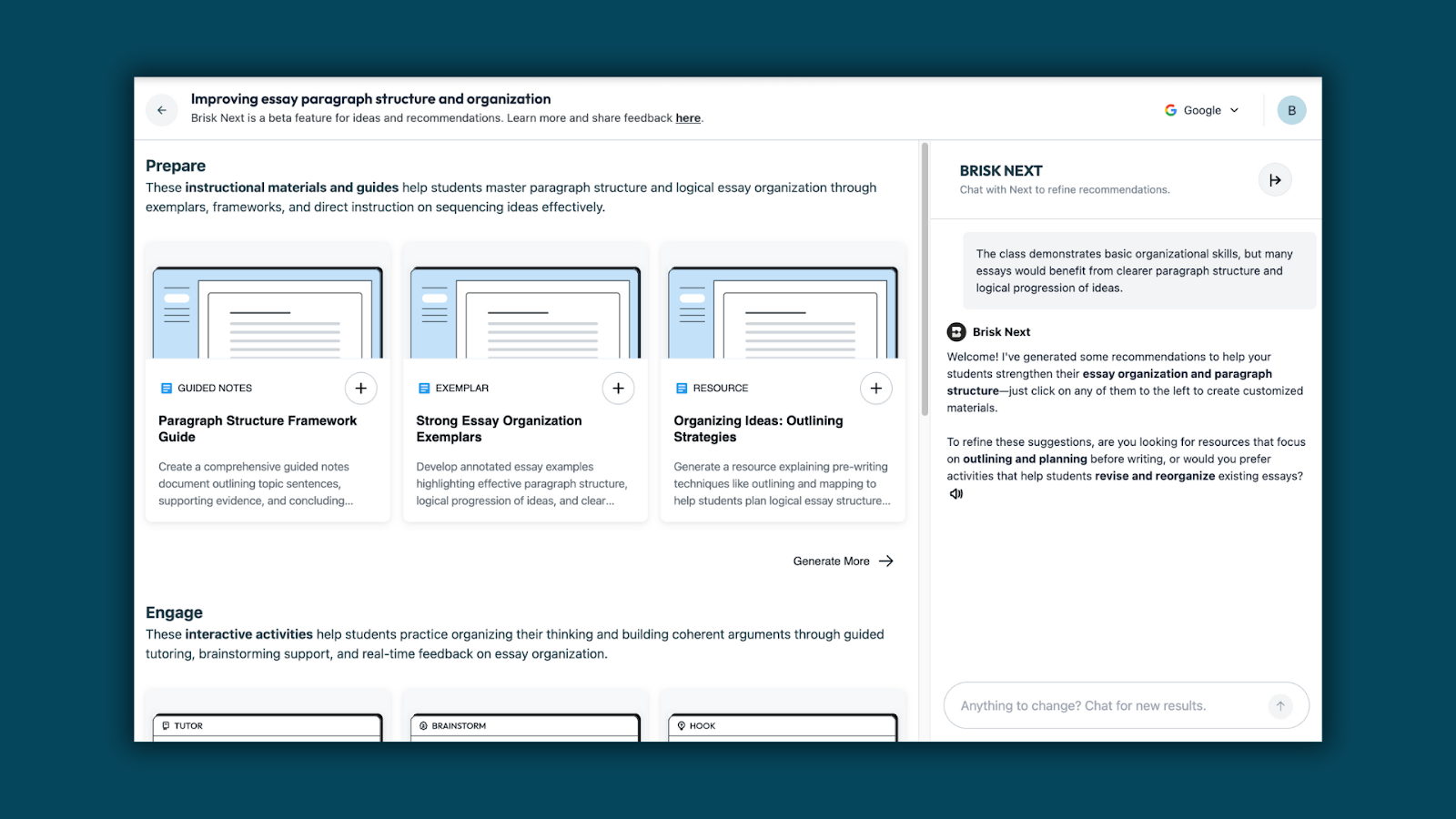 Improving essay paragraph structure and organization

Brisk Next is a beta feature for ideas and recommendations. Learn more and share feedback here.

Google

B

Prepare

These instructional materials and guides help students master paragraph structure and logical essay organization through exemplars, frameworks, and direct instruction on sequencing ideas effectively.

GUIDED NOTES

Paragraph Structure Framework Guide

Create a comprehensive guided notes document outlining topic sentences, supporting evidence, and concluding...

EXEMPLAR

Strong Essay Organization Exemplars

Develop annotated essay examples highlighting effective paragraph structure, logical progression of ideas, and clear...

RESOURCE

Organizing Ideas: Outlining Strategies

Generate a resource explaining pre-writing techniques like outlining and mapping to help students plan logical essay structure...

Generate More

Engage

These interactive activities help students practice organizing their thinking and building coherent arguments through guided tutoring, brainstorming support, and real-time feedback on essay organization.

TUTOR

BRAINSTORM

HOOK

BRISK NEXT

Chat with Next to refine recommendations.

The class demonstrates basic organizational skills, but many essays would benefit from clearer paragraph structure and logical progression of ideas.

Brisk Next

Welcome! I've generated some recommendations to help your students strengthen their essay organization and paragraph structure—just click on any of them to the left to create customized materials.

To refine these suggestions, are you looking for resources that focus on outlining and planning before writing, or would you prefer activities that help students revise and reorganize existing essays?

Anything to change? Chat for new results.