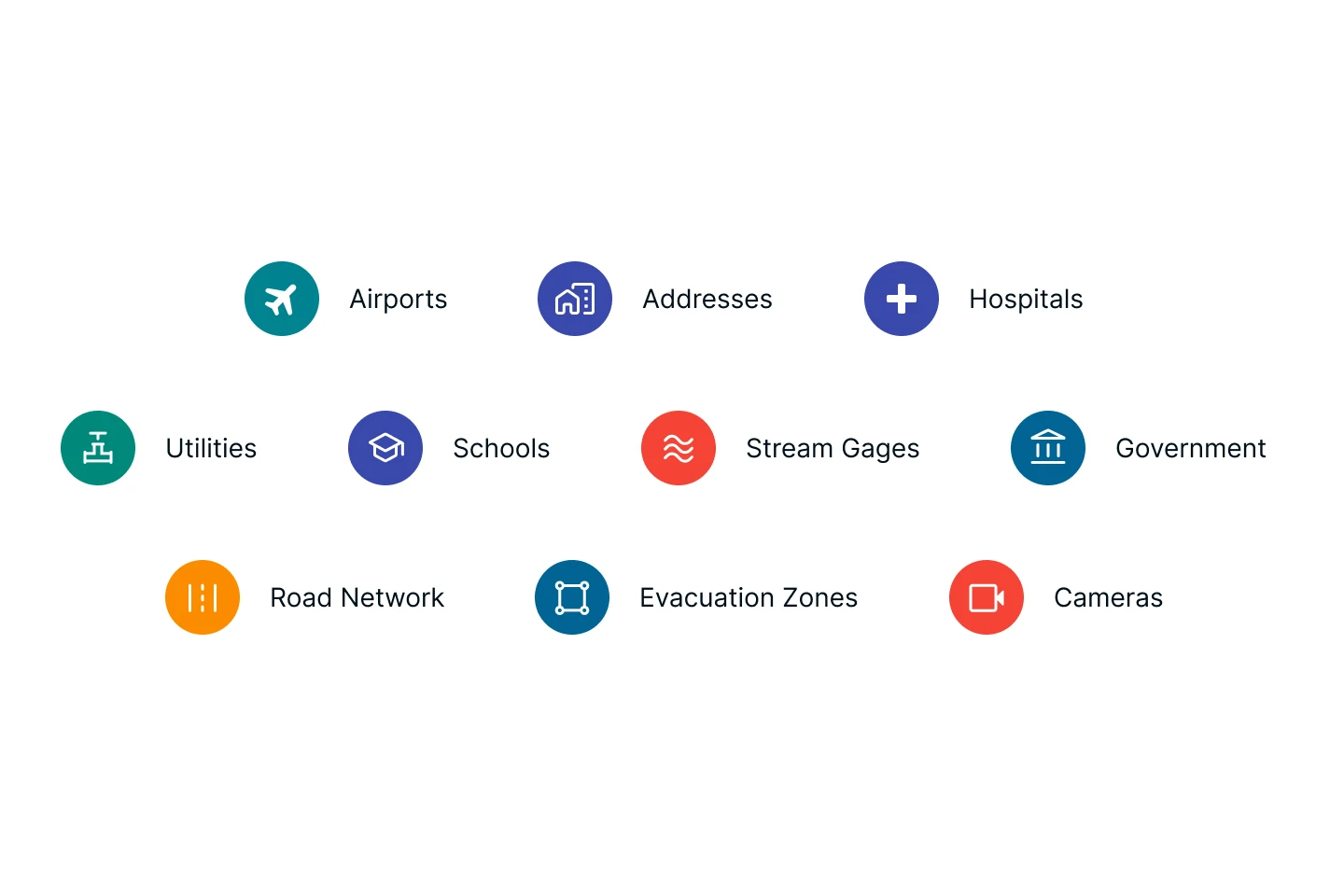 Airports Addresses Hospitals

Utilities Schools Stream Gages Government

Road Network Evacuation Zones Cameras