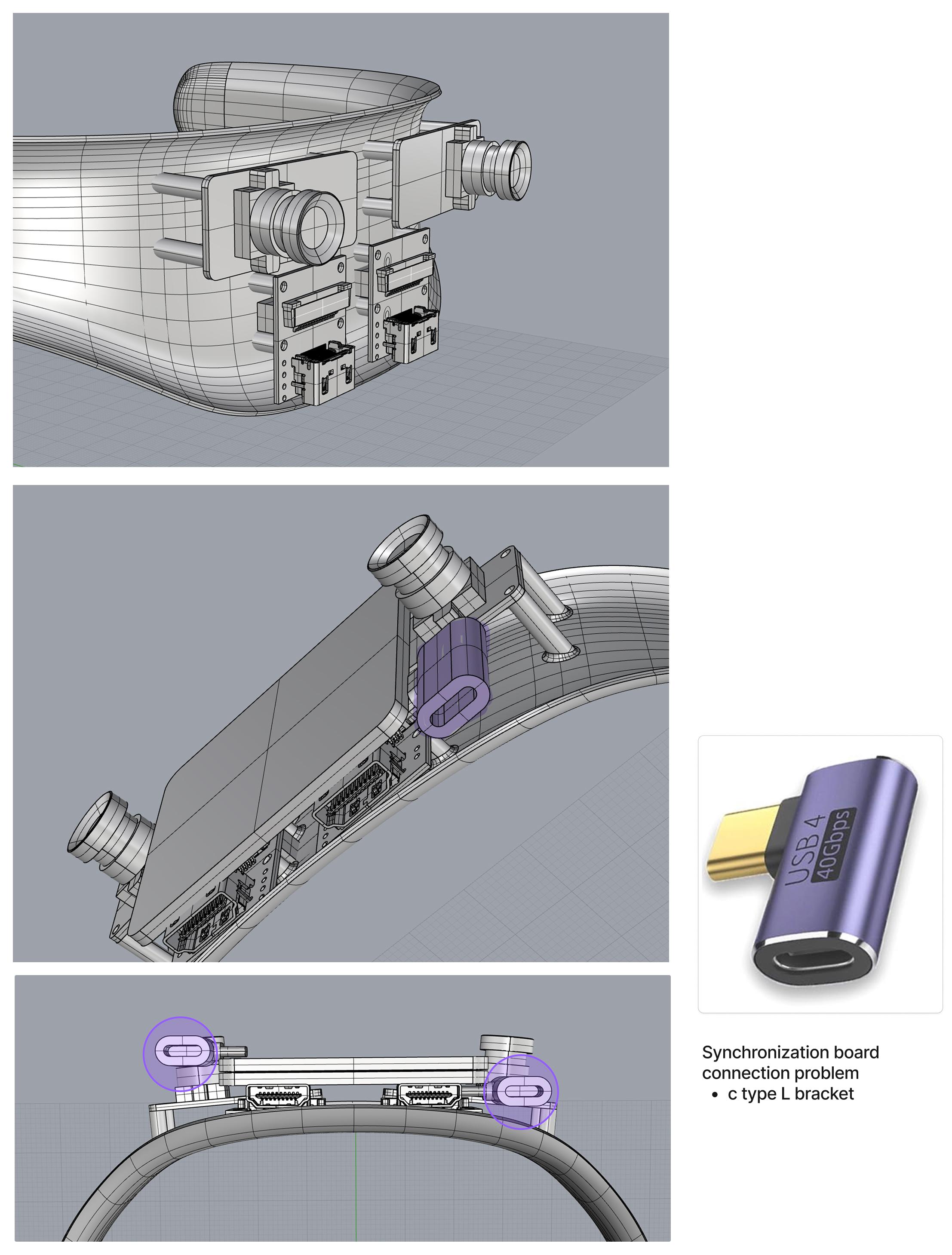 USB 4
40Gbps

Synchronization board connection problem
• c type L bracket