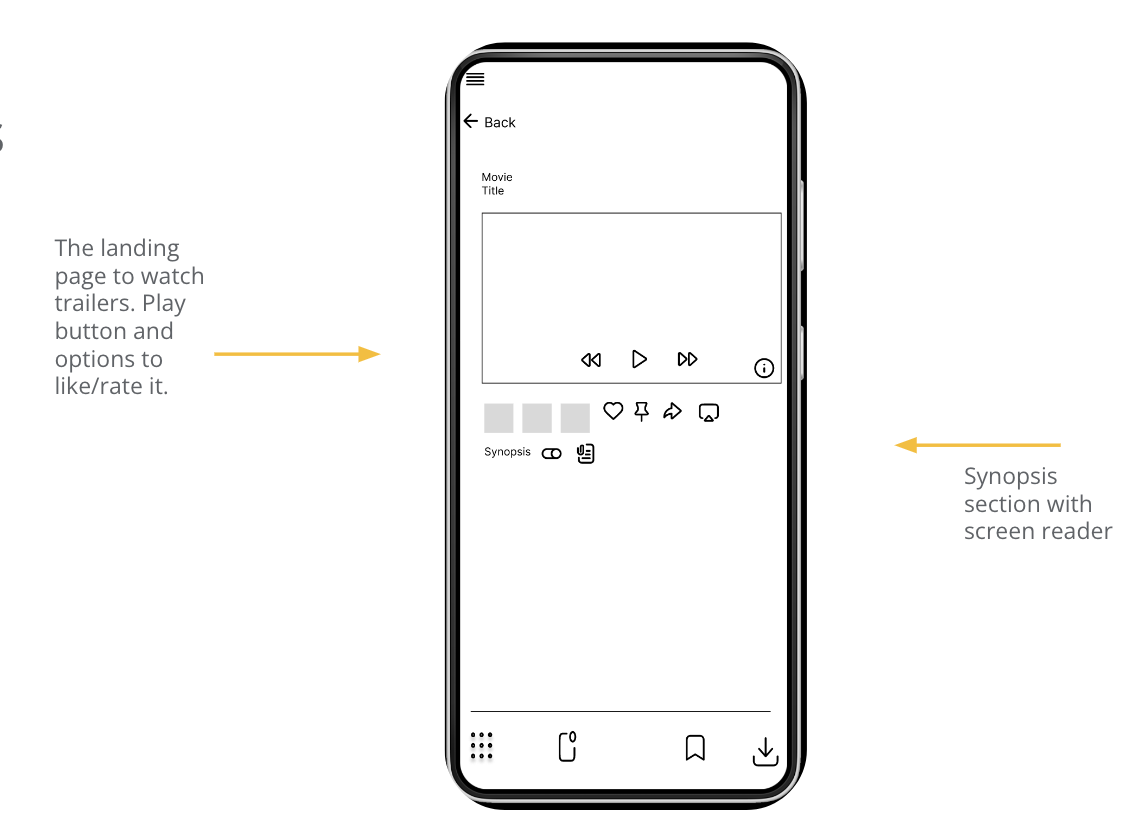 The landing page to watch trailers. Play button and options to like/rate it.

Back

Movie Title

Synopsis

Synopsis section with screen reader