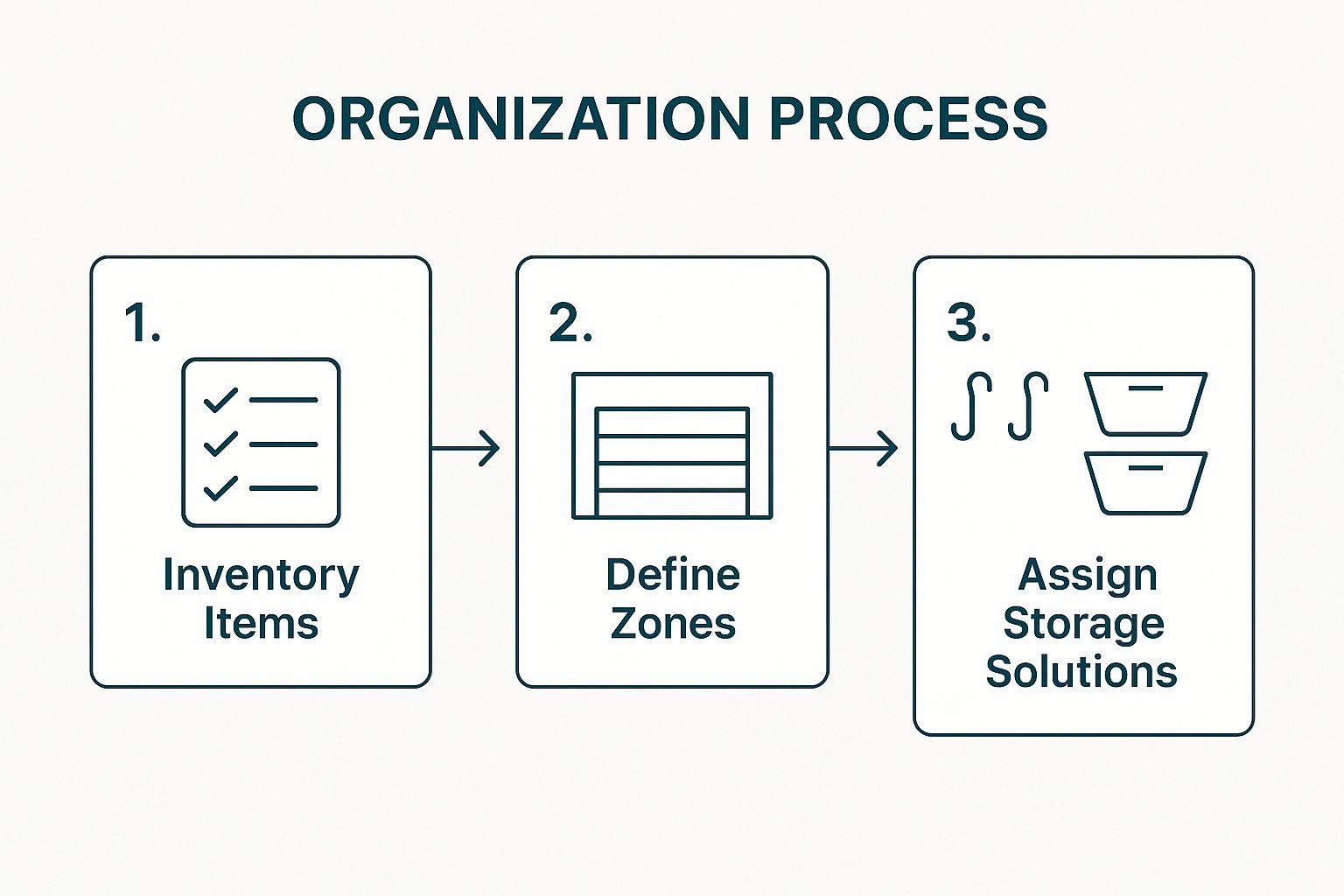 ORGANIZATION PROCESS

1.

Inventory Items

2.

Define Zones

3.

Assign Storage Solutions