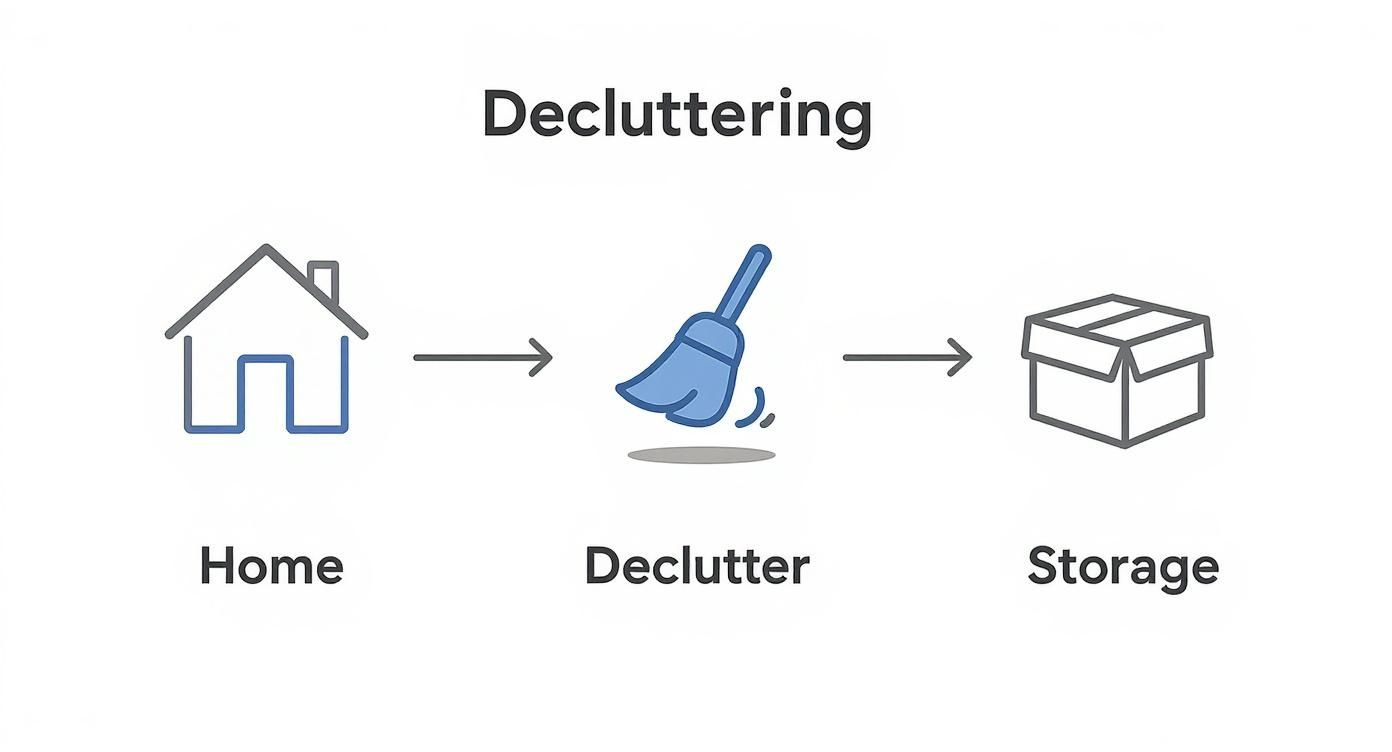 Decluttering

Home

Declutter

Storage