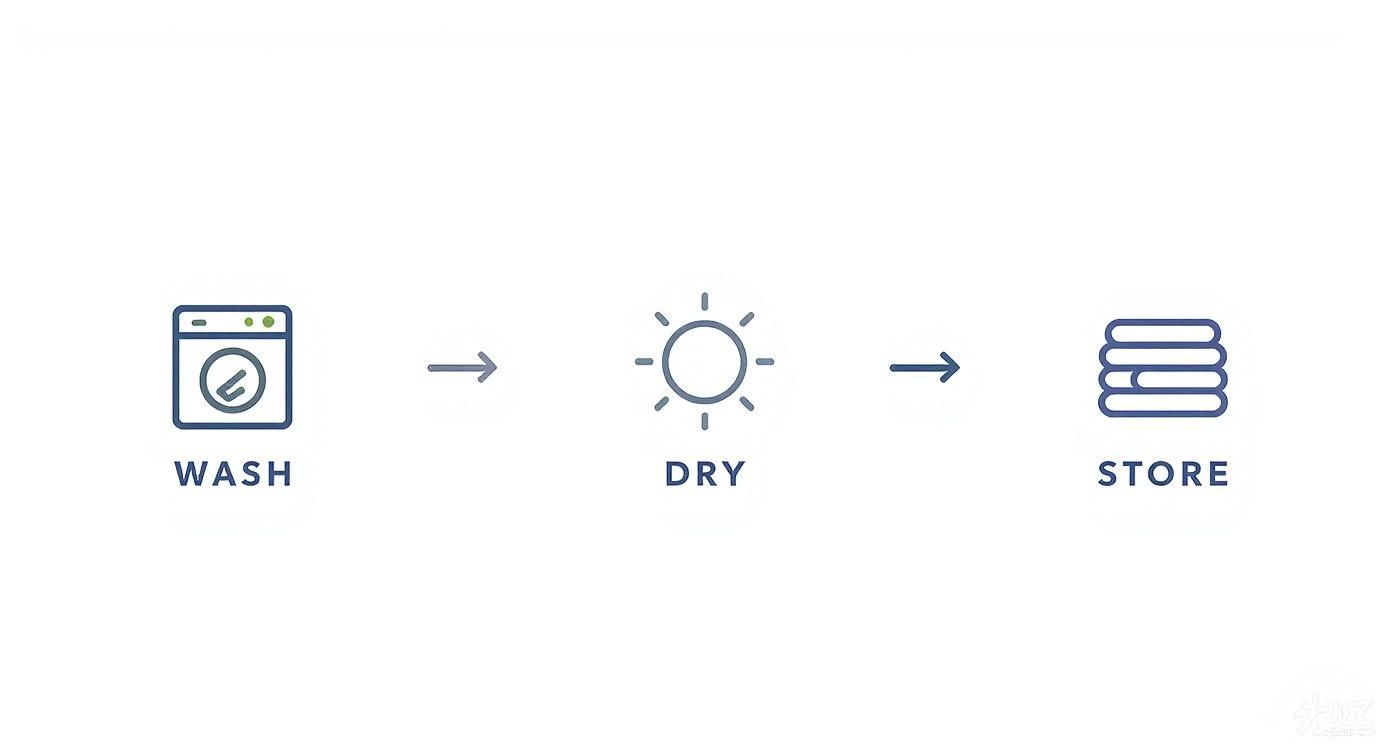 WASH

DRY

STORE