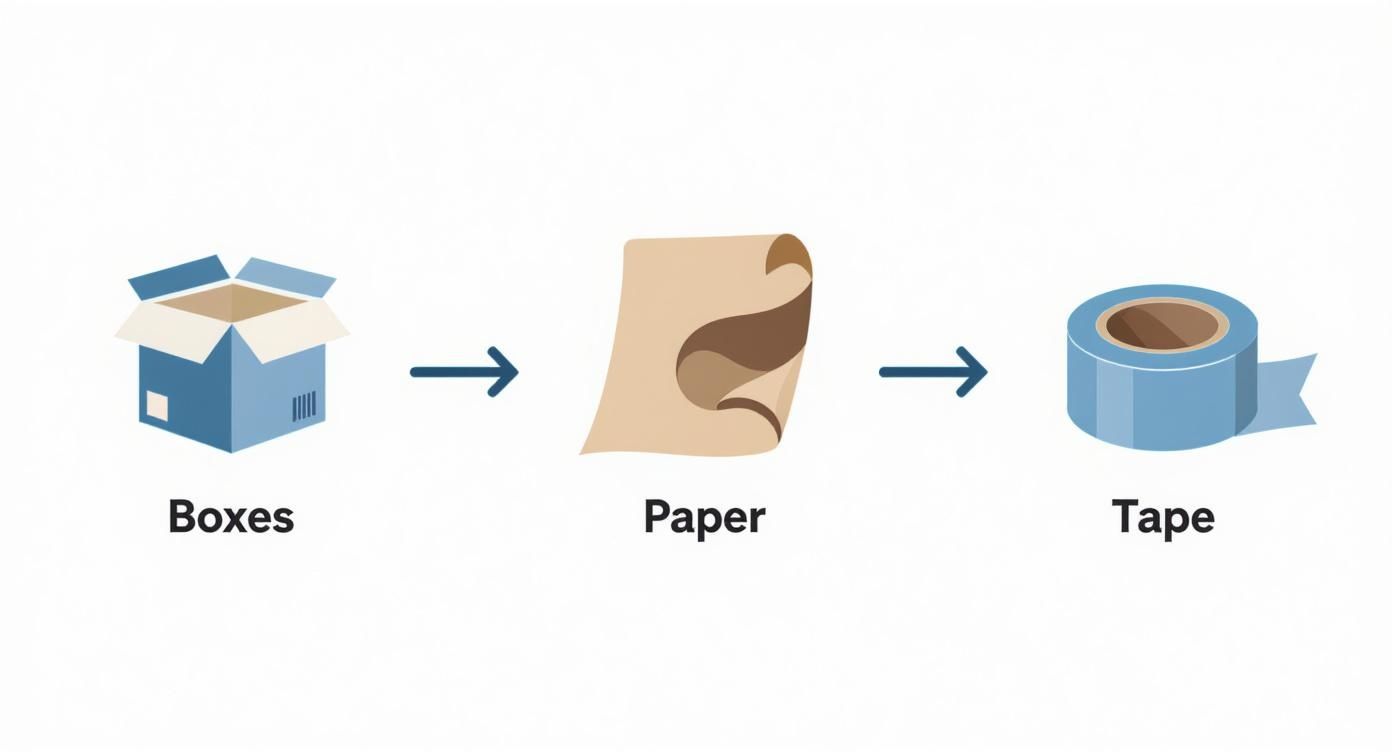 Boxes

Paper

Tape