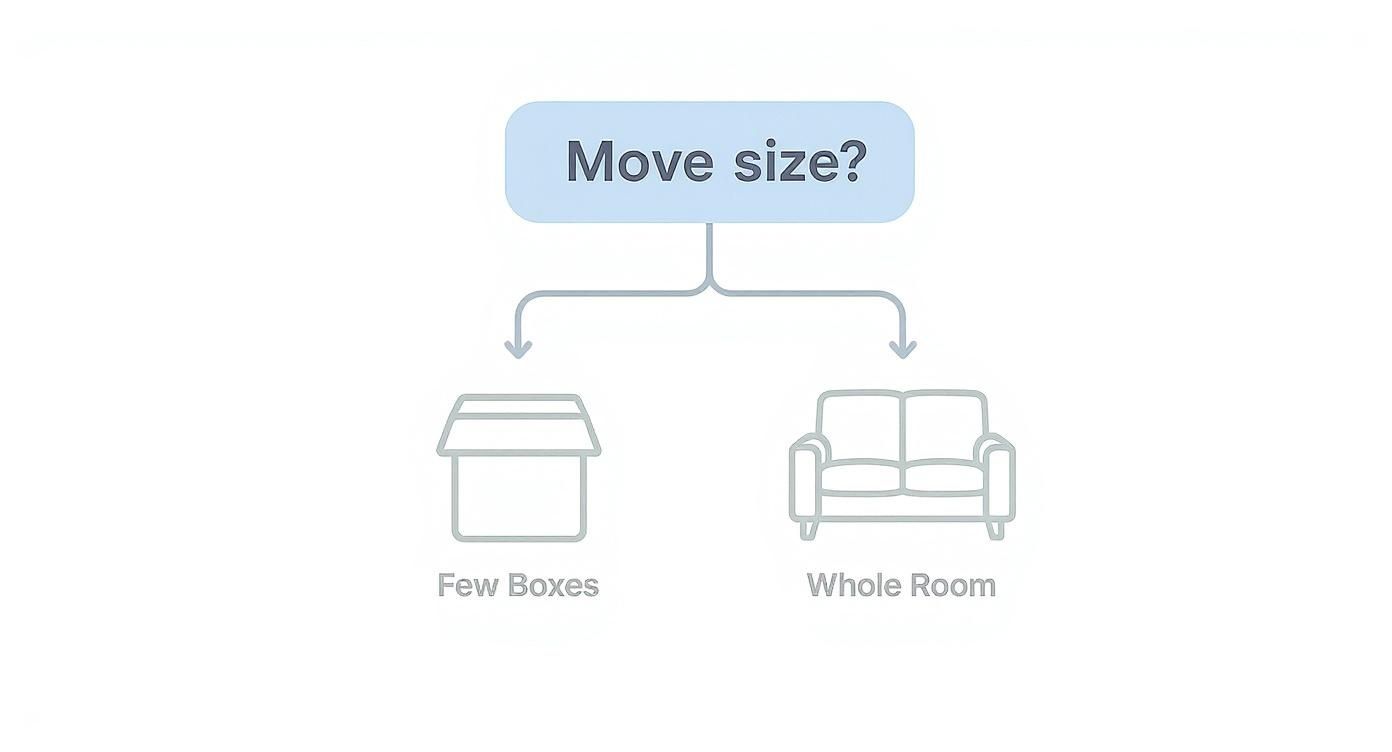 Move size?

Few Boxes

Whole Room