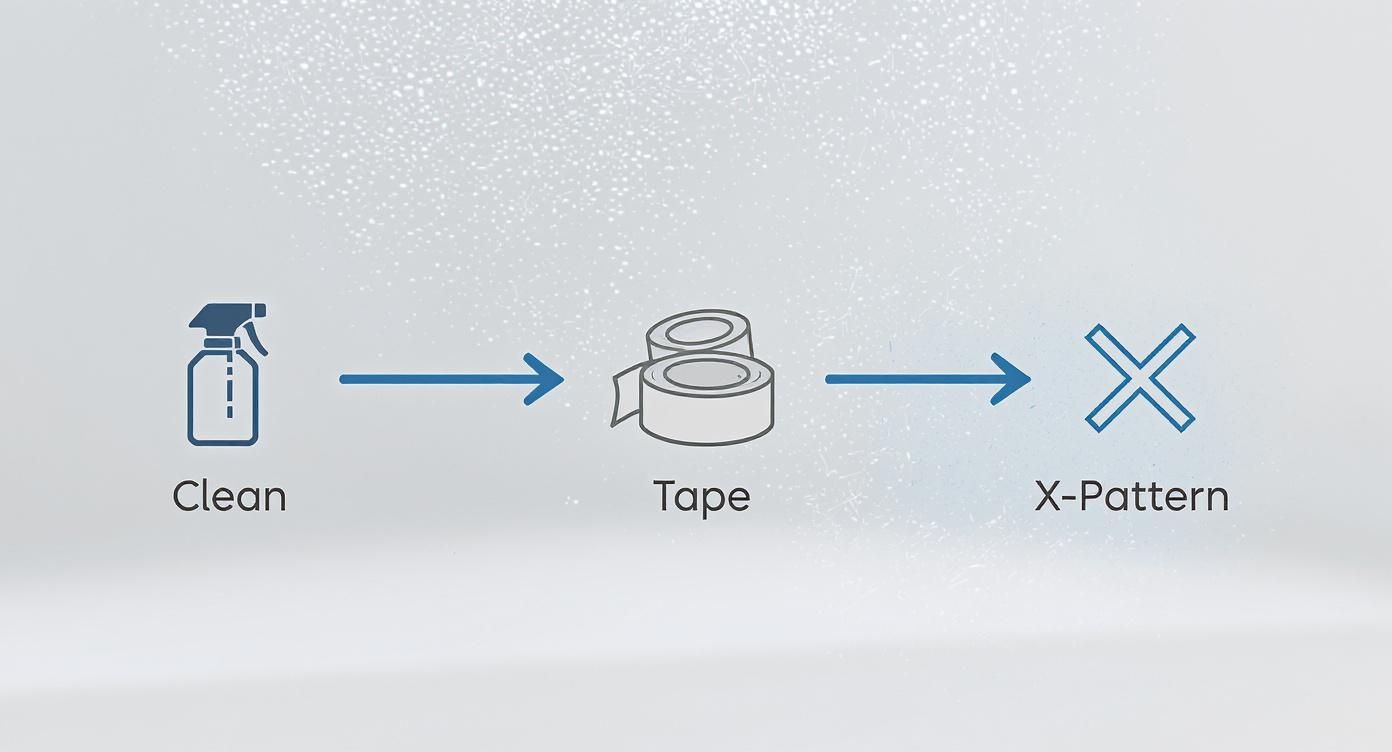 Clean

Tape

X-Pattern