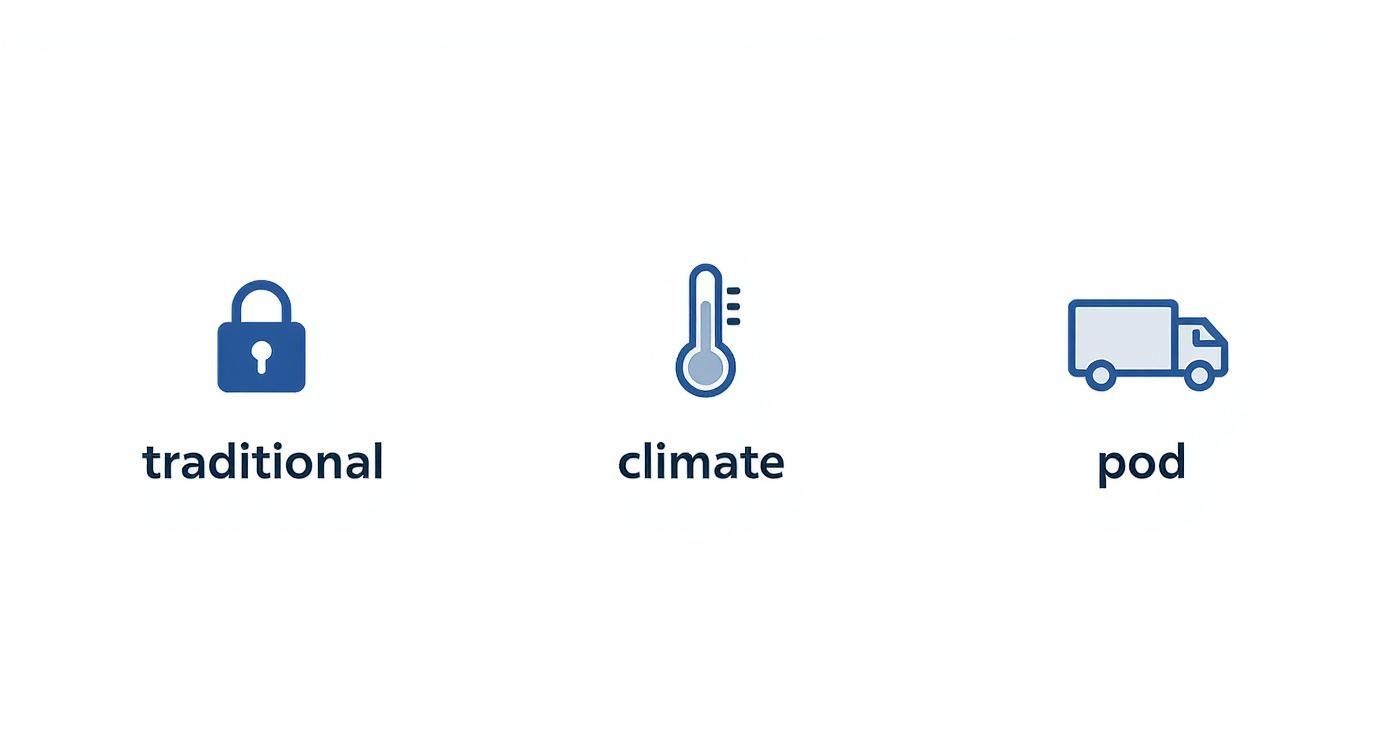 traditional

climate

pod