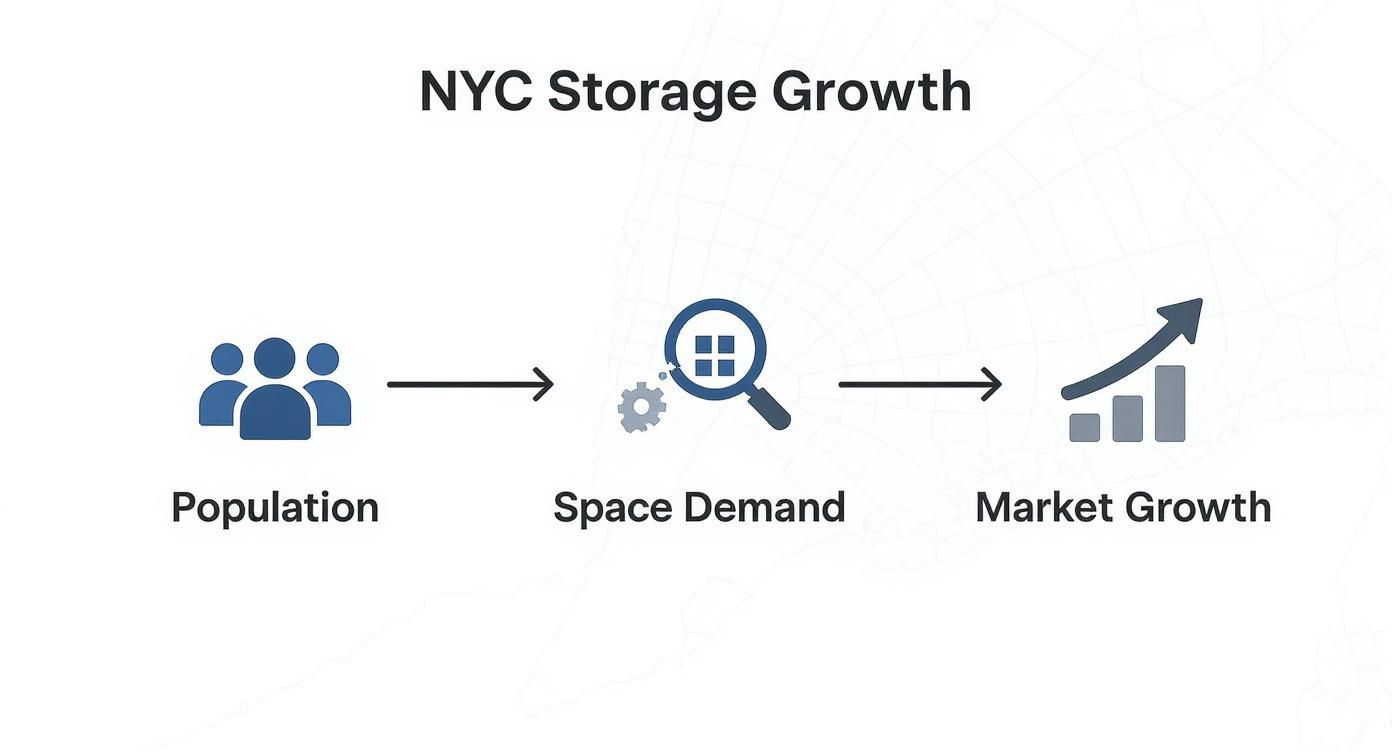 NYC Storage Growth

Population

Space Demand

Market Growth