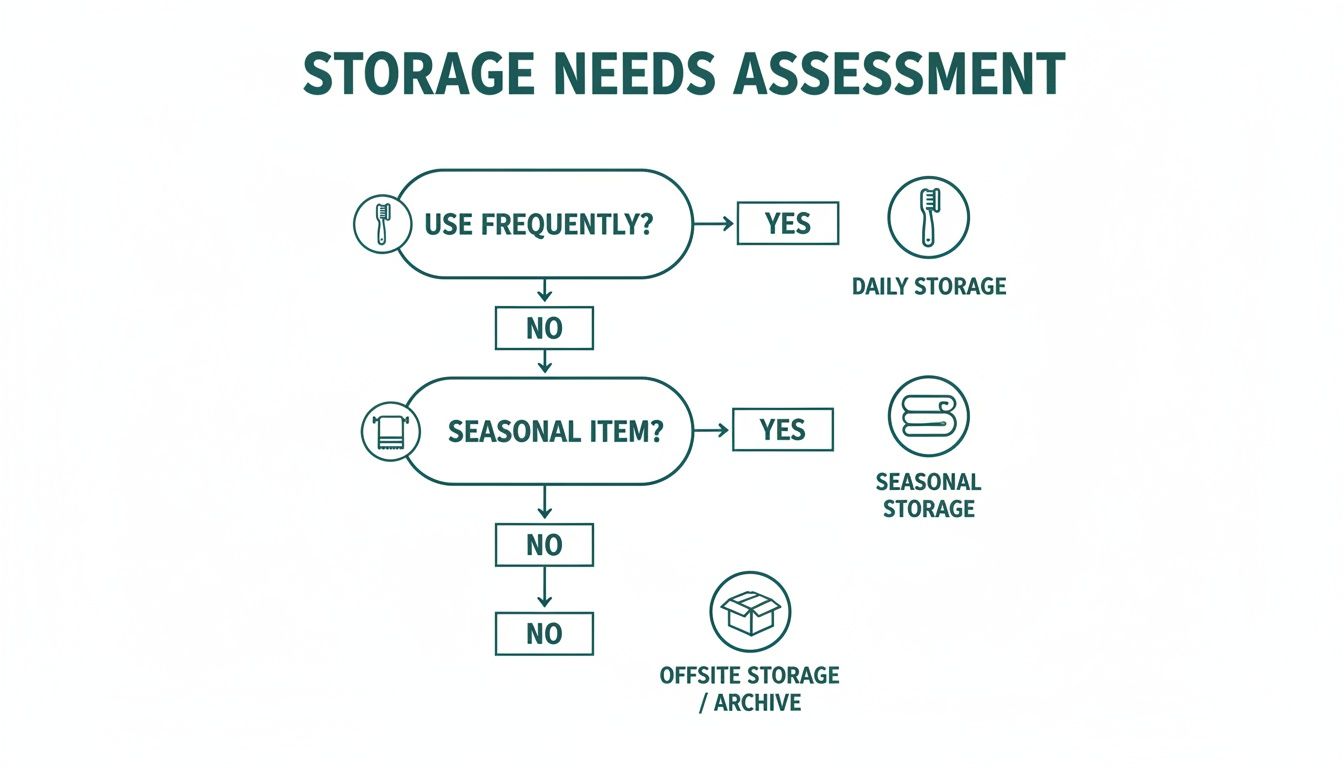 STORAGE NEEDS ASSESSMENT

USE FREQUENTLY?

YES

DAILY STORAGE

NO

SEASONAL ITEM?

YES

SEASONAL STORAGE

NO

NO

OFFSITE STORAGE / ARCHIVE