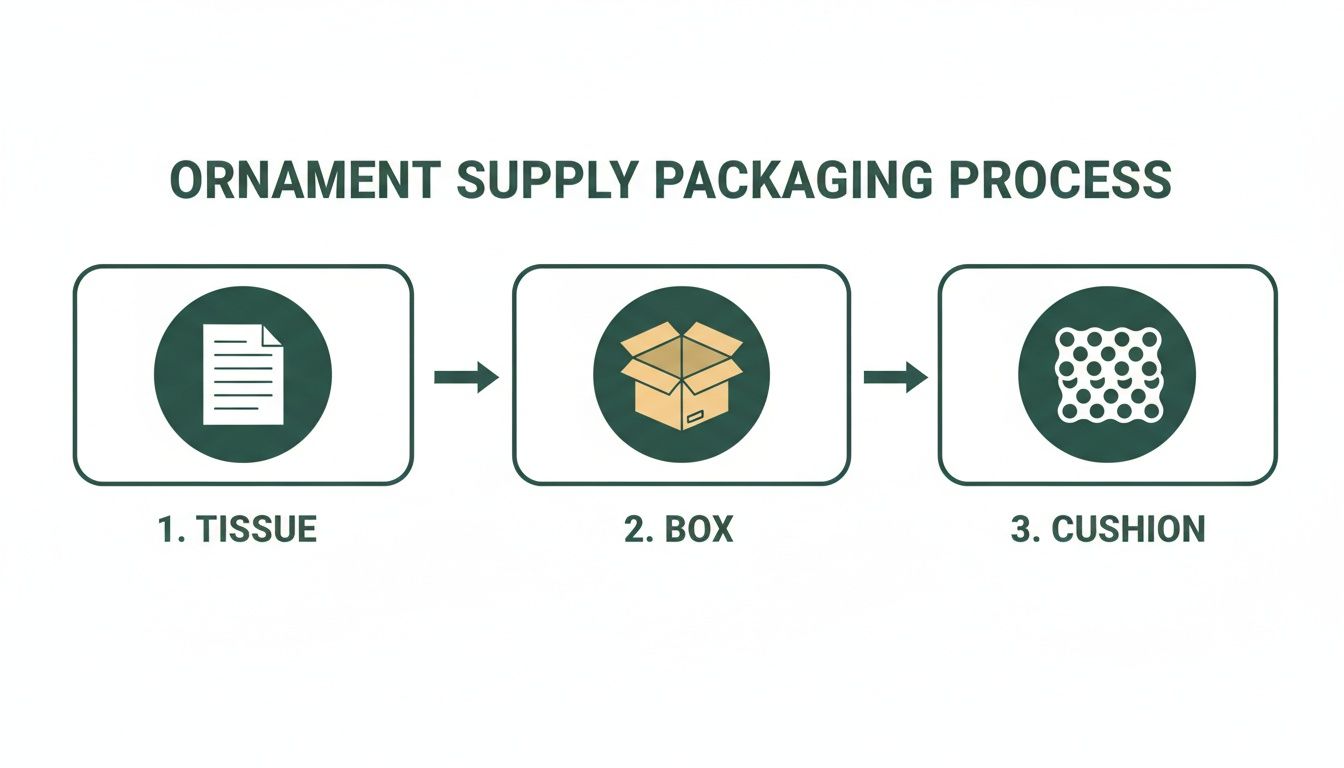 ORNAMENT SUPPLY PACKAGING PROCESS

1. TISSUE

2. BOX

3. CUSHION