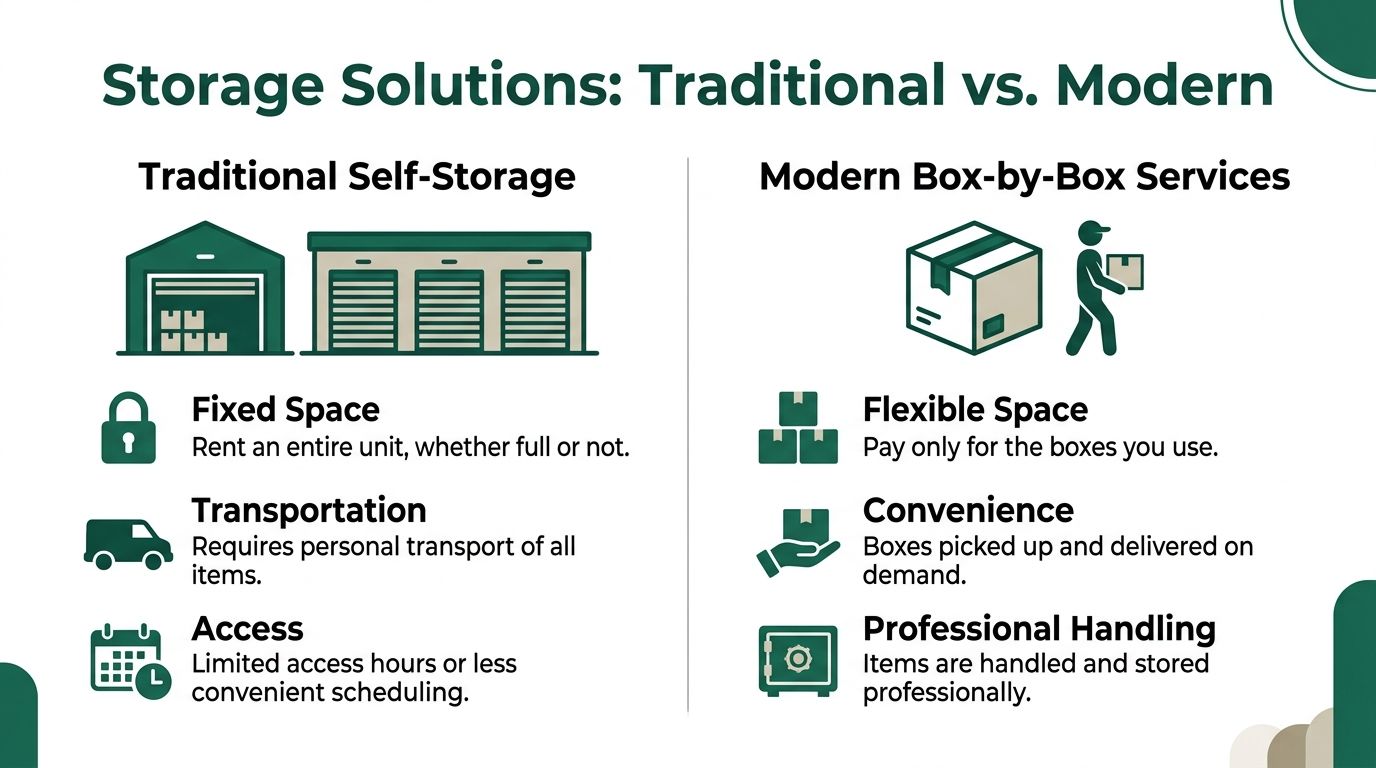 Storage Solutions: Traditional vs. Modern

Traditional Self-Storage

Fixed Space
Rent an entire unit, whether full or not.

Transportation
Requires personal transport of all items.

Access
Limited access hours or less convenient scheduling.

Modern Box-by-Box Services

Flexible Space
Pay only for the boxes you use.

Convenience
Boxes picked up and delivered on demand.

Professional Handling
Items are handled and stored professionally.