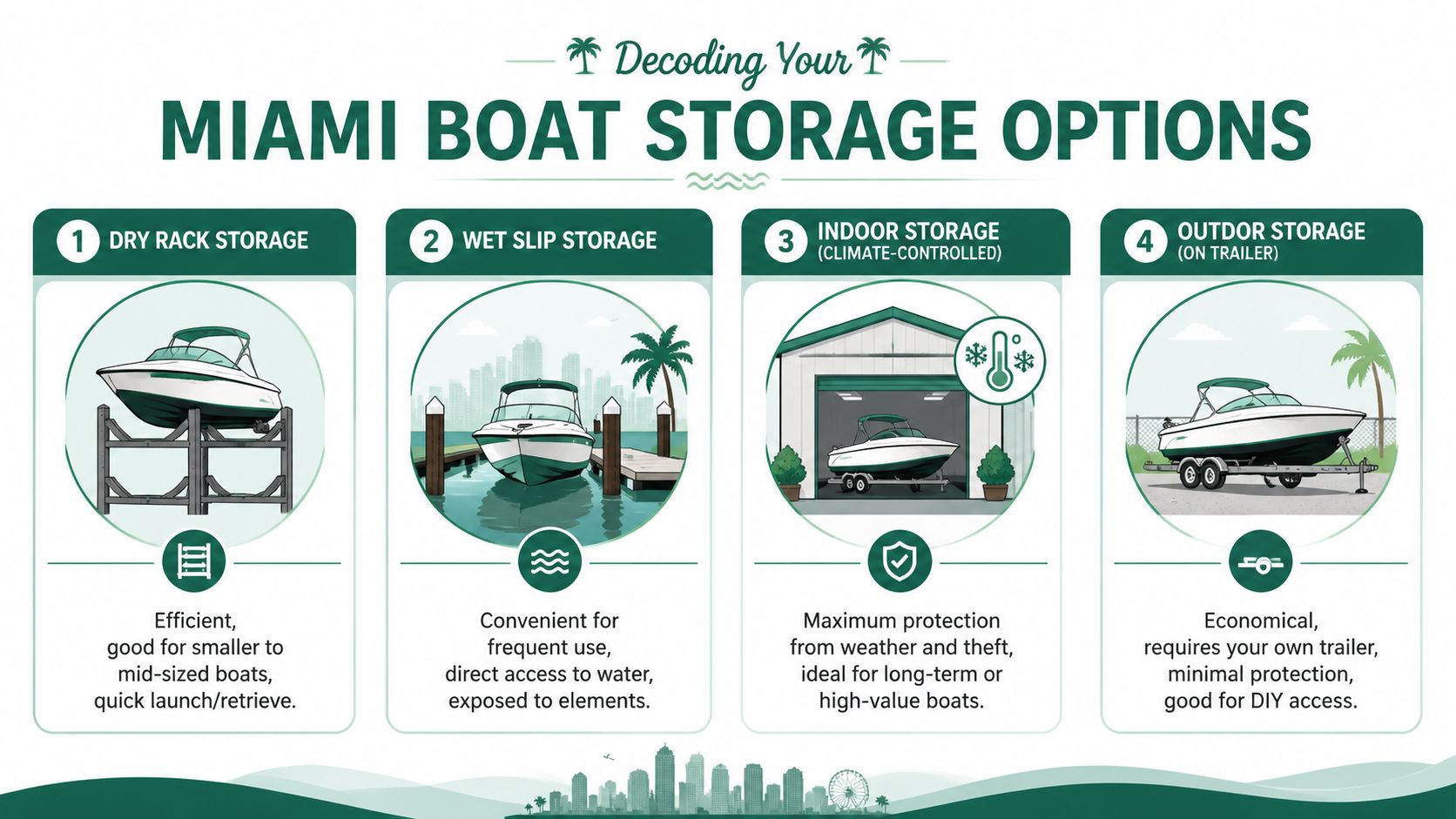 Decoding Your

MIAMI BOAT STORAGE OPTIONS

1 DRY RACK STORAGE

Efficient, good for smaller to mid-sized boats, quick launch/retrieve.

2 WET SLIP STORAGE

Convenient for frequent use, direct access to water, exposed to elements.

3 INDOOR STORAGE (CLIMATE-CONTROLLED)

Maximum protection from weather and theft, ideal for long-term or high-value boats.

4 OUTDOR STORAGE (ON TRAILER)

Economical, requires your own trailer, minimal protection, good for DIY access.