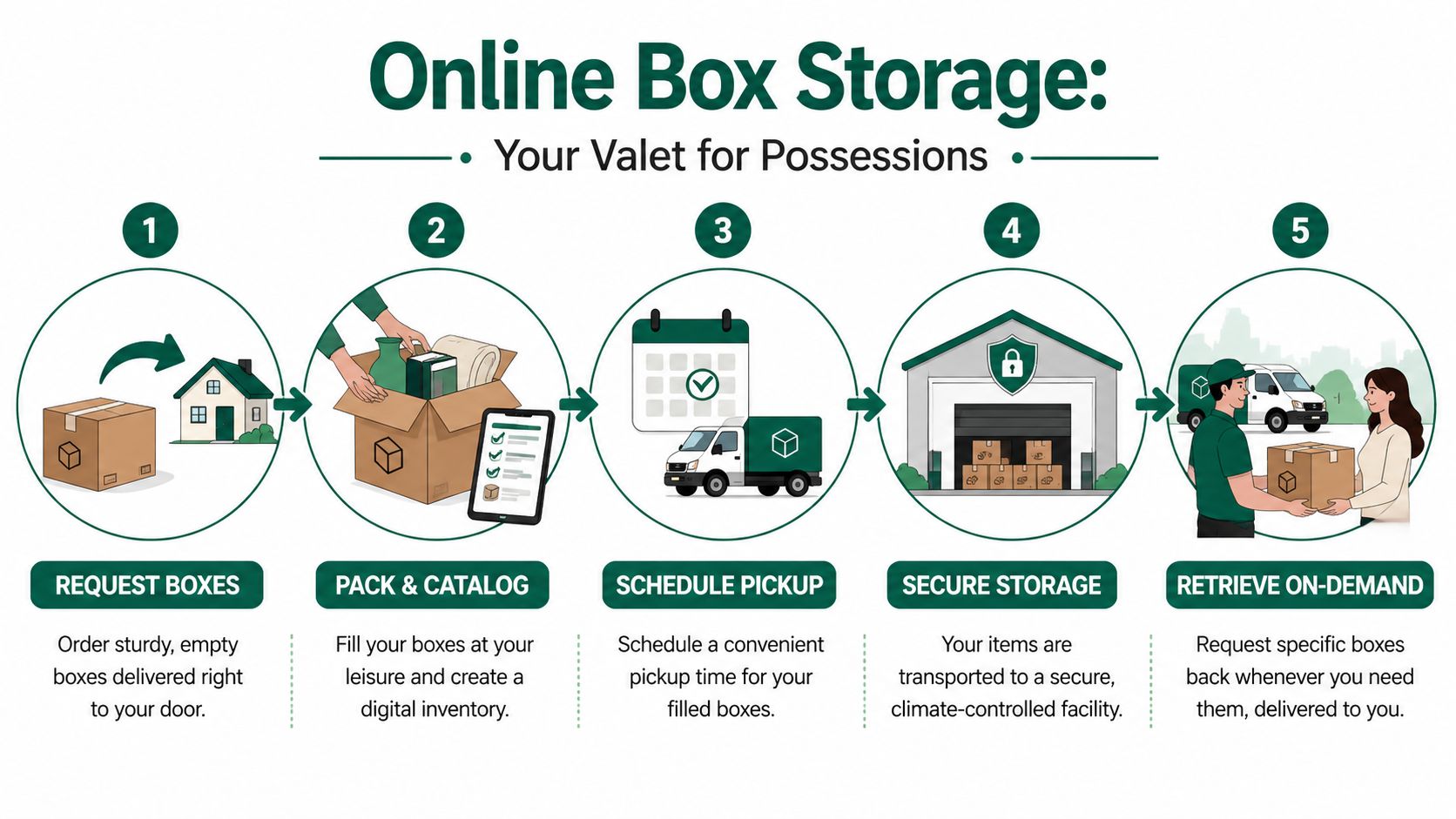 Online Box Storage:

Your Valet for Possessions

1

REQUEST BOXES

Order sturdy, empty boxes delivered right to your door.

2

PACK & CATALOG

Fill your boxes at your leisure and create a digital inventory.

3

SCHEDULE PICKUP

Schedule a convenient pickup time for your filled boxes.

4

SECURE STORAGE

Your items are transported to a secure, climate-controlled facility.

5

RETRIEVE ON-DEMAND

Request specific boxes back whenever you need them, delivered to you.