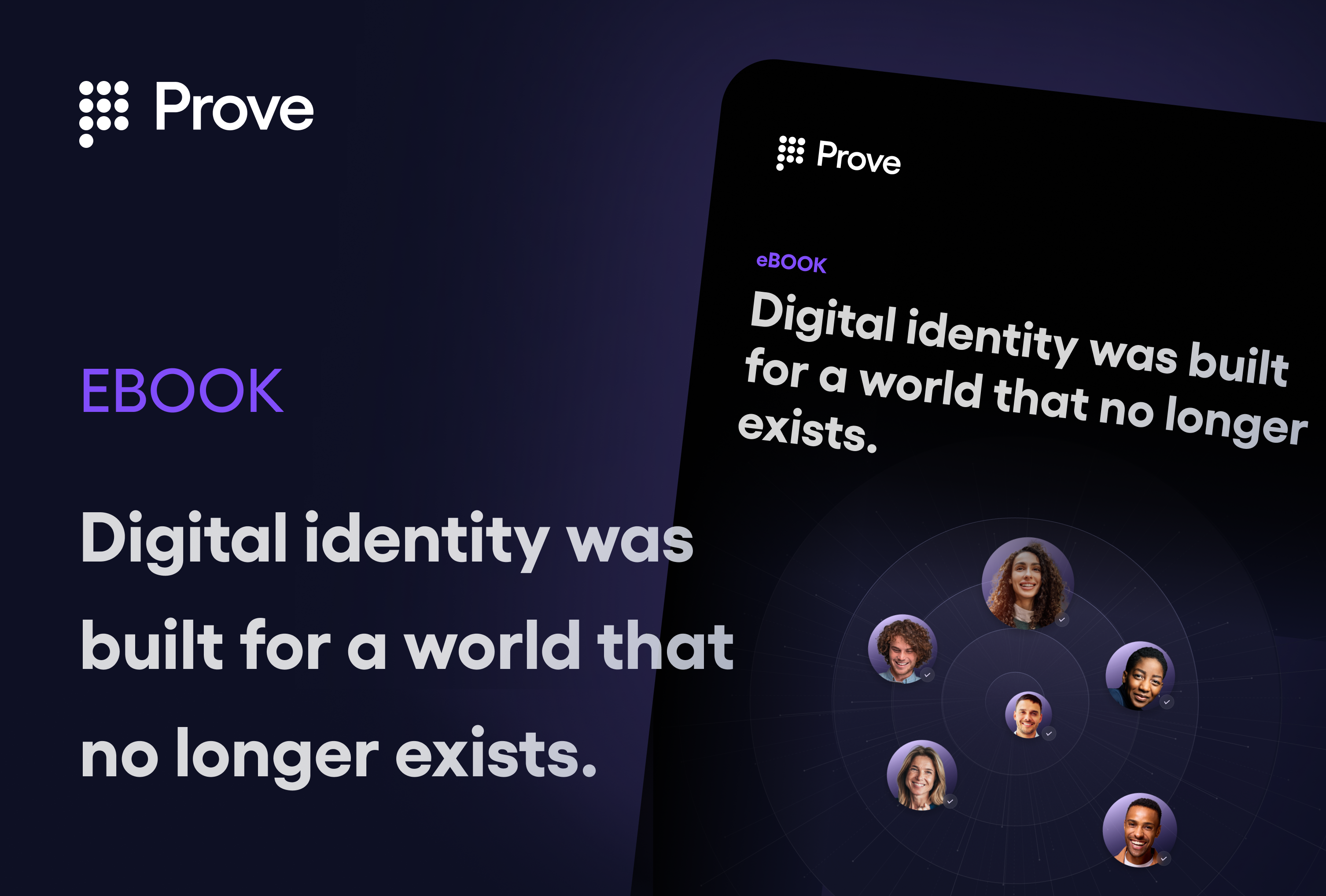 Prove

EBOOK

Digital identity was built for a world that no longer exists.

Prove

eBOOK

Digital identity was built for a world that no longer exists.