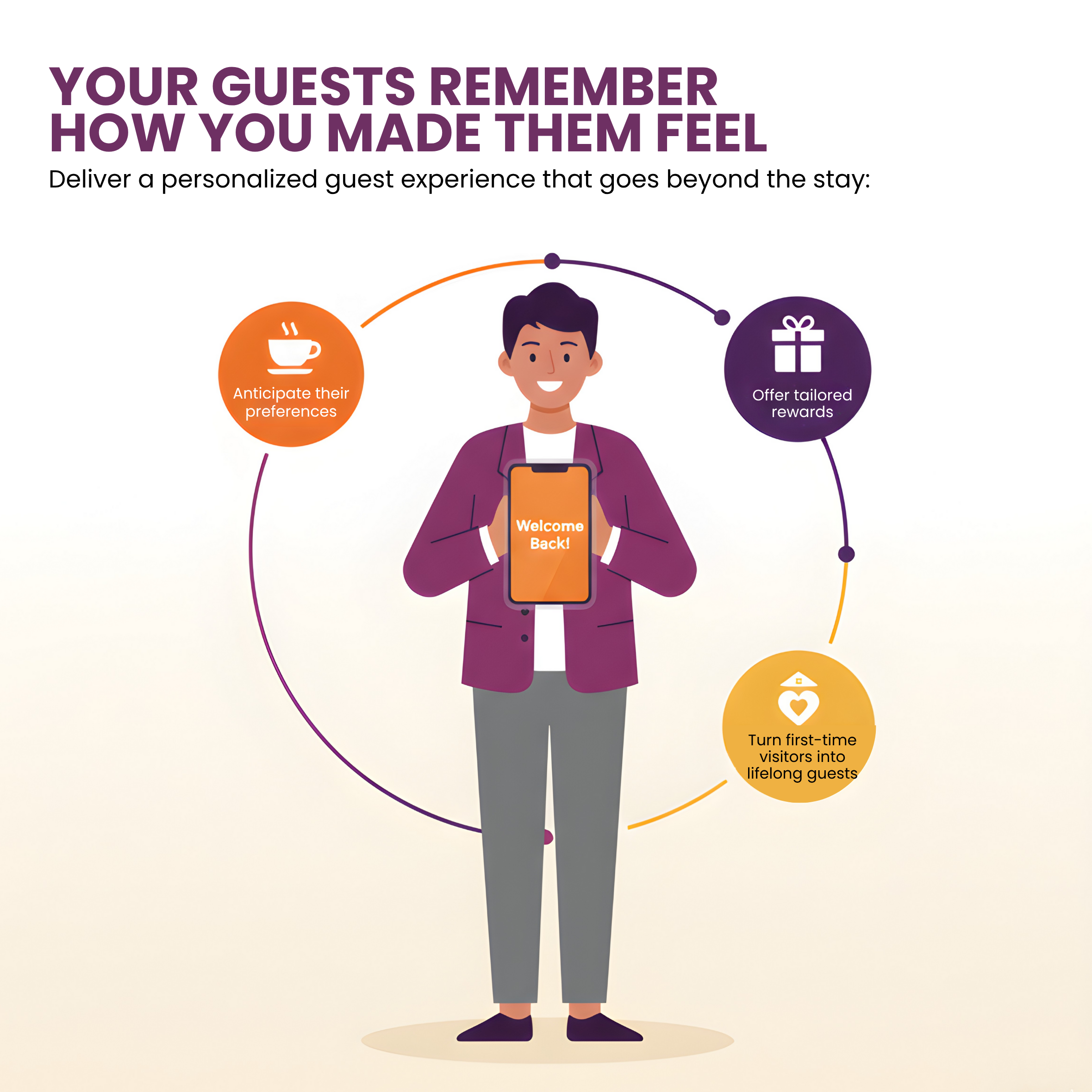 YOUR GUESTS REMEMBER HOW YOU MADE THEM FEEL

Deliver a personalized guest experience that goes beyond the stay:

Anticipate their preferences

Offer tailored rewards

Welcome Back!

Turn first-time visitors into lifelong guests