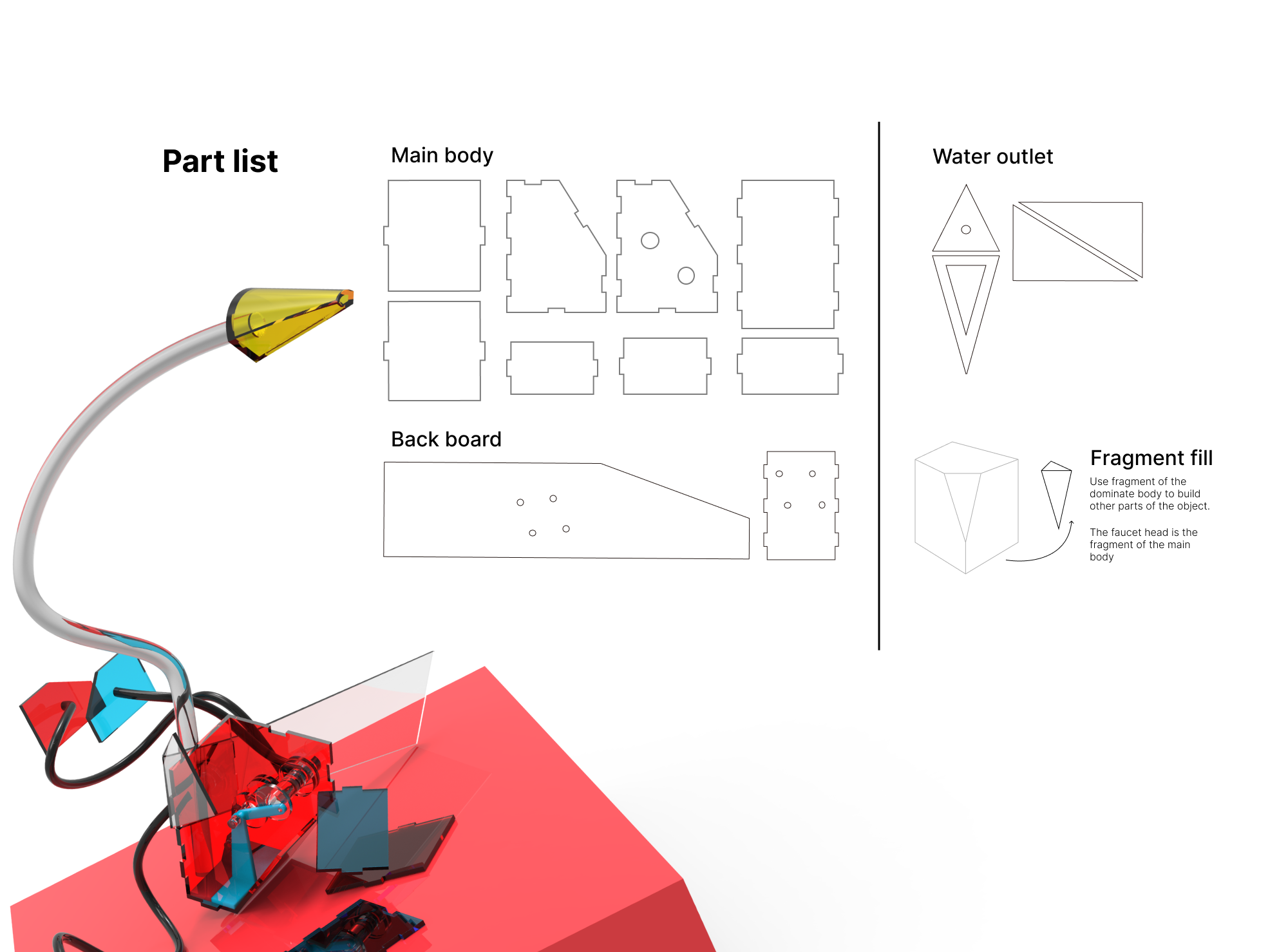 Part list

Main body

Back board

Water outlet

Fragment fill

Use fragment of the dominate body to build other parts of the object.

The faucet head is the fragment of the main body