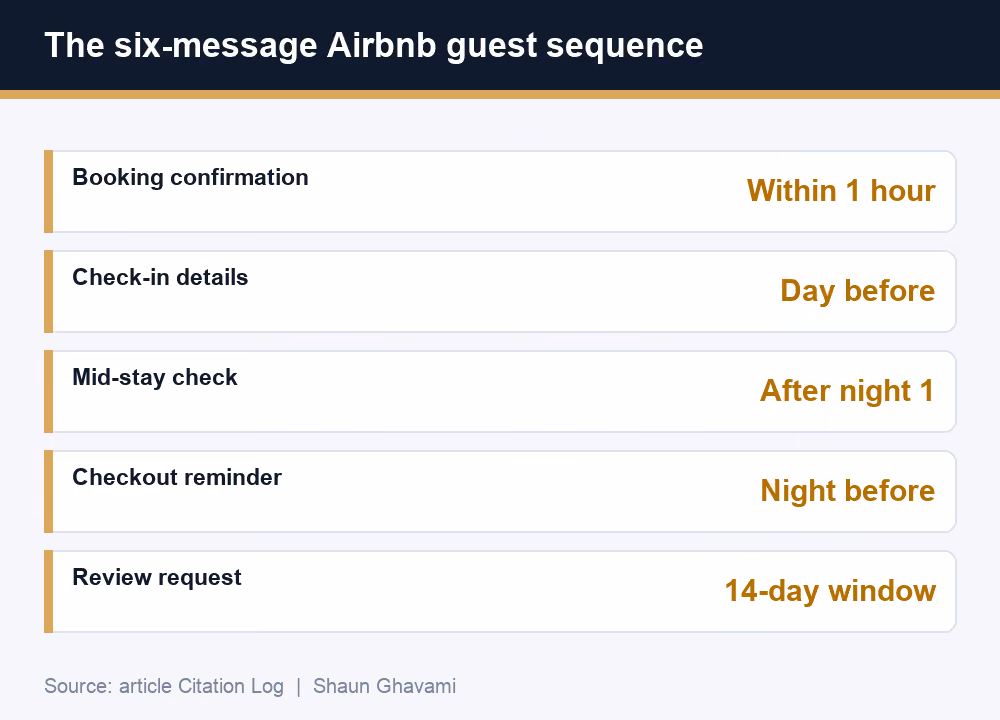 The six-message Airbnb guest sequence

Booking confirmation
Within 1 hour

Check-in details
Day before

Mid-stay check
After night 1

Checkout reminder
Night before

Review request
14-day window

Source: article Citation Log | Shaun Ghavami