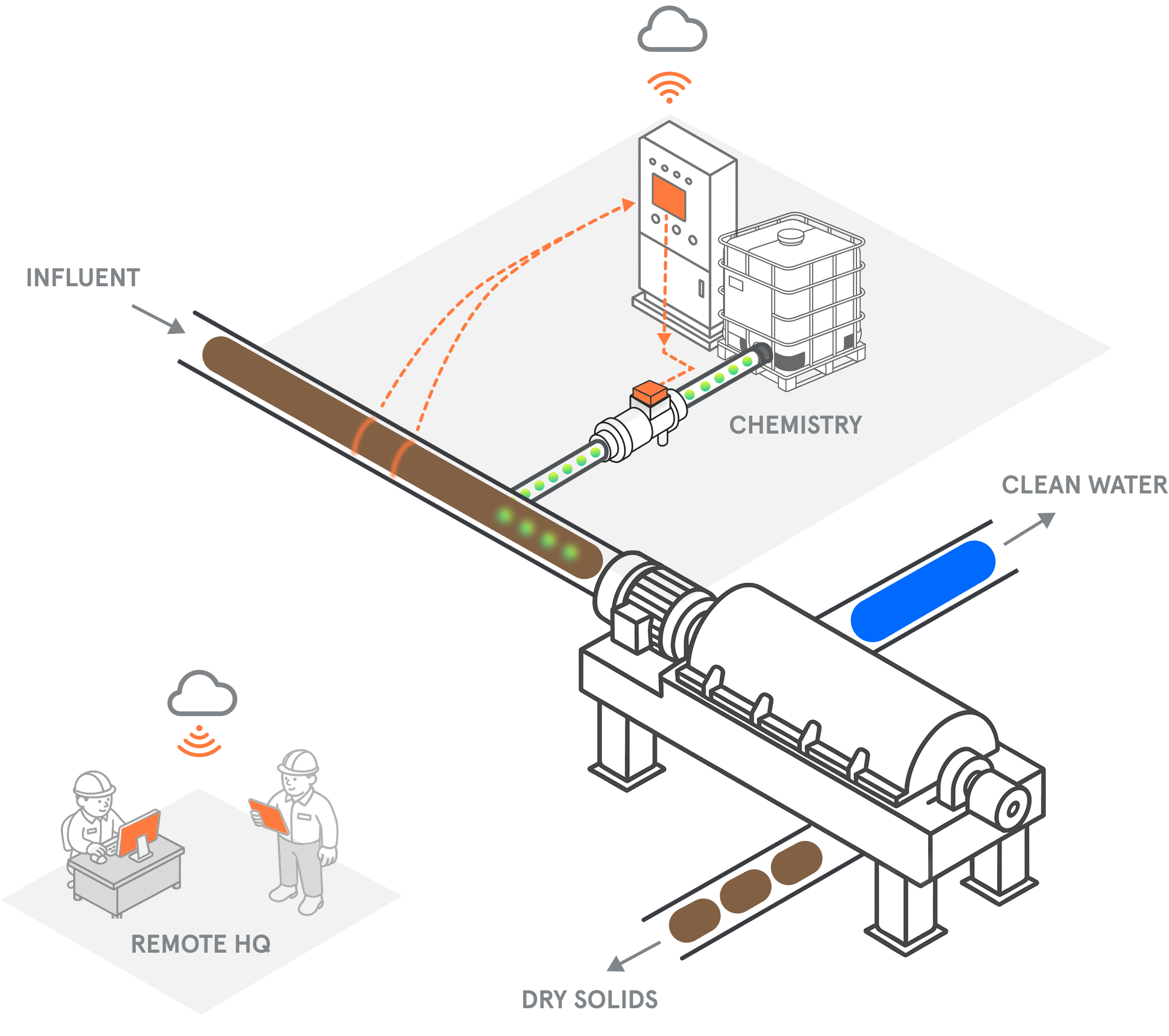 INFLUENT

CHEMISTRY

CLEAN WATER

REMOTE HQ

DRY SOLIDS