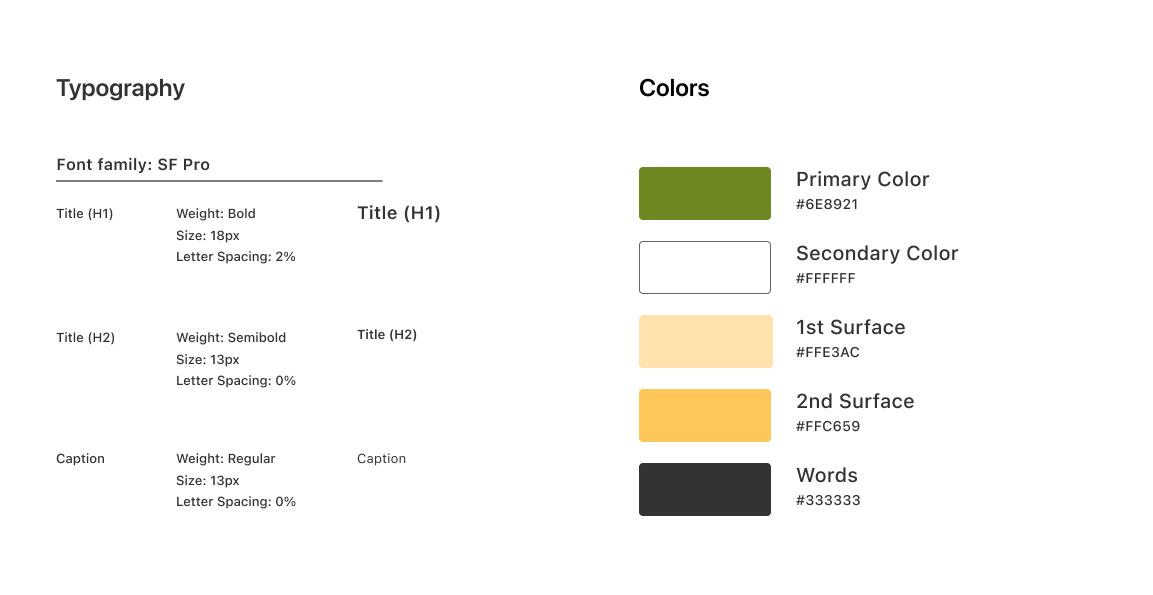 Typography

Font family: SF Pro

Title (H1)

Weight: Bold
Size: 18px
Letter Spacing: 2%

Title (H1)

Title (H2)

Weight: Semibold
Size: 13px
Letter Spacing: 0%

Title (H2)

Caption

Weight: Regular
Size: 13px
Letter Spacing: 0%

Caption

Colors

Primary Color
#6E8921

Secondary Color
#FFFFFF

1st Surface
#FFE3AC

2nd Surface
#FFC659

Words
#333333