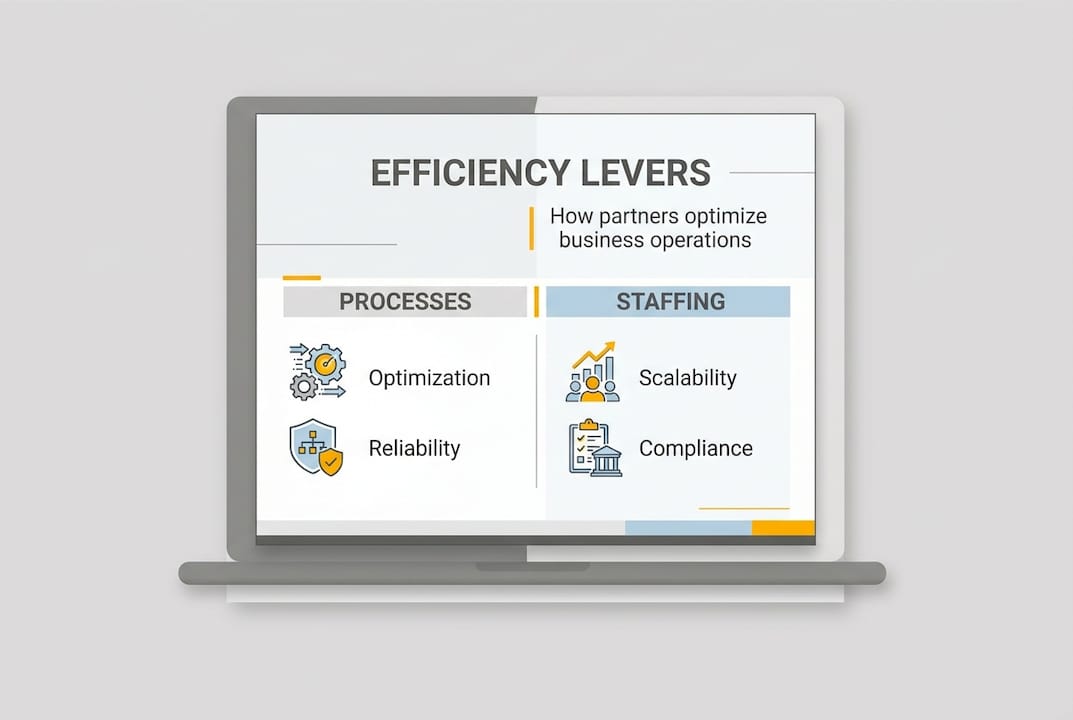 EFFICIENCY LEVERS

How partners optimize business operations

PROCESSES

Optimization

Reliability

STAFFING

Scalability

Compliance