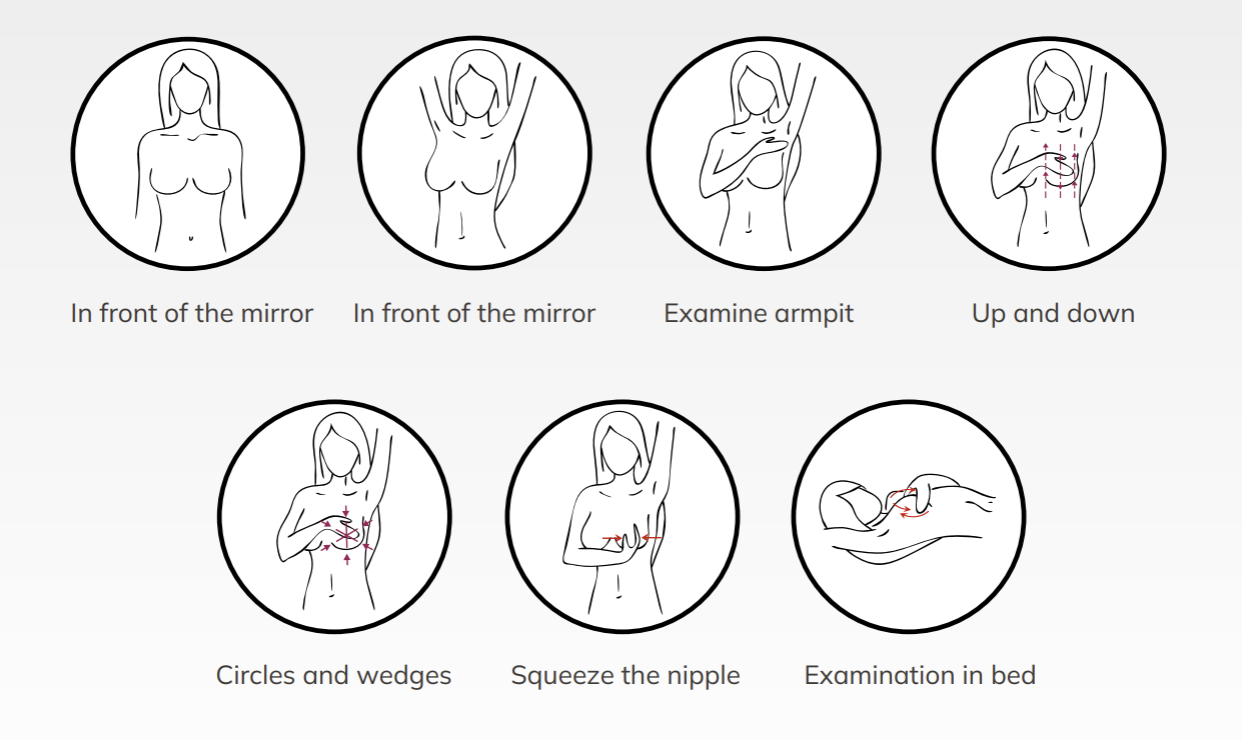 In front of the mirror

In front of the mirror

Examine armpit

Up and down

Circles and wedges

Squeeze the nipple

Examination in bed