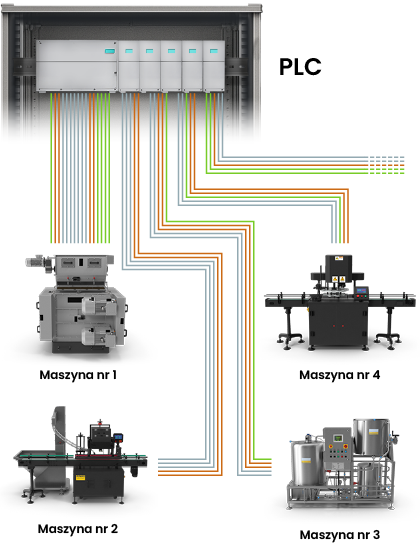 PLC

Maszyna nr 1

Maszyna nr 4

Maszyna nr 2

Maszyna nr 3