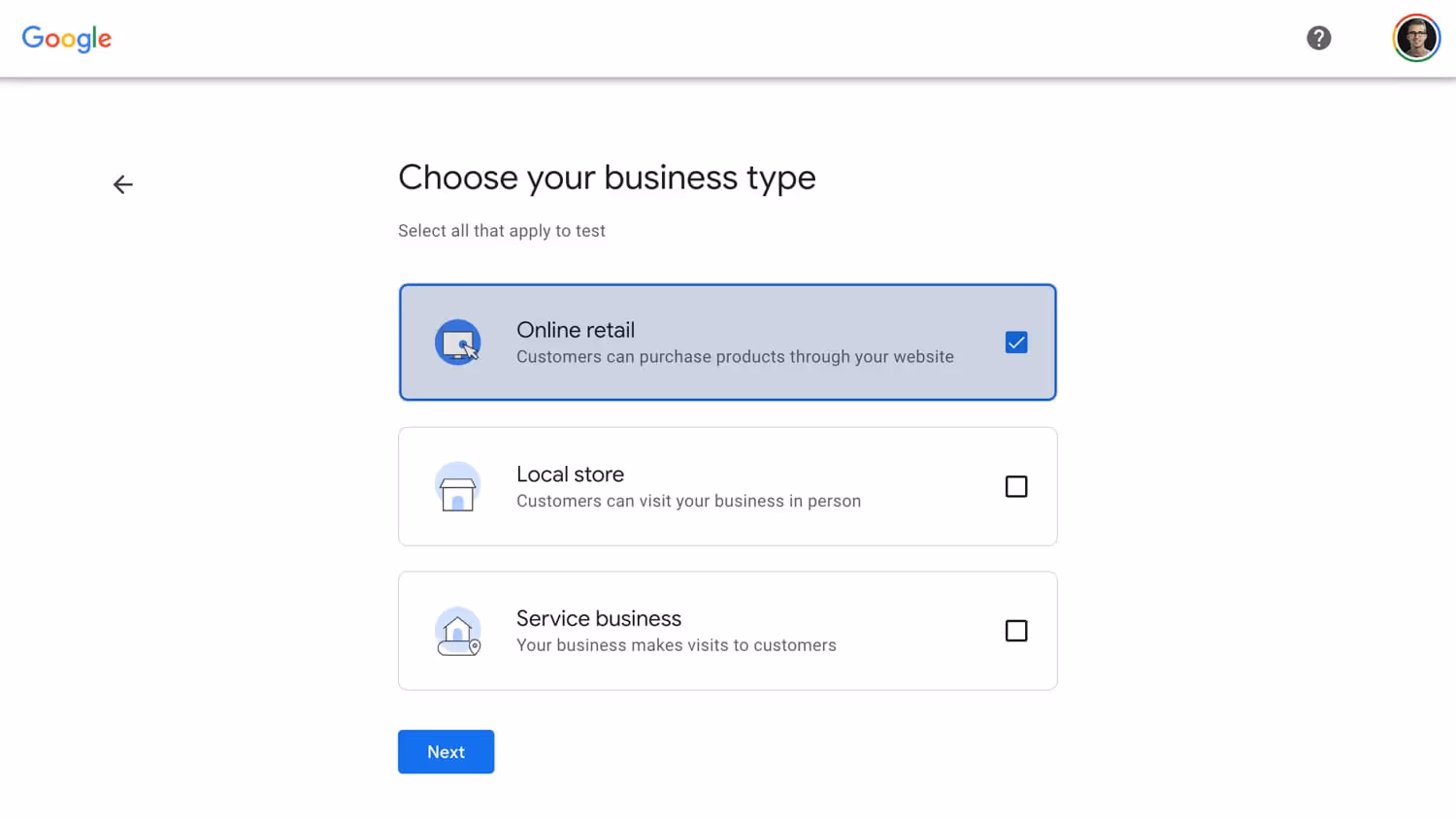 Google

Choose your business type

Select all that apply to test

Online retail
Customers can purchase products through your website

Local store
Customers can visit your business in person

Service business
Your business makes visits to customers

Next