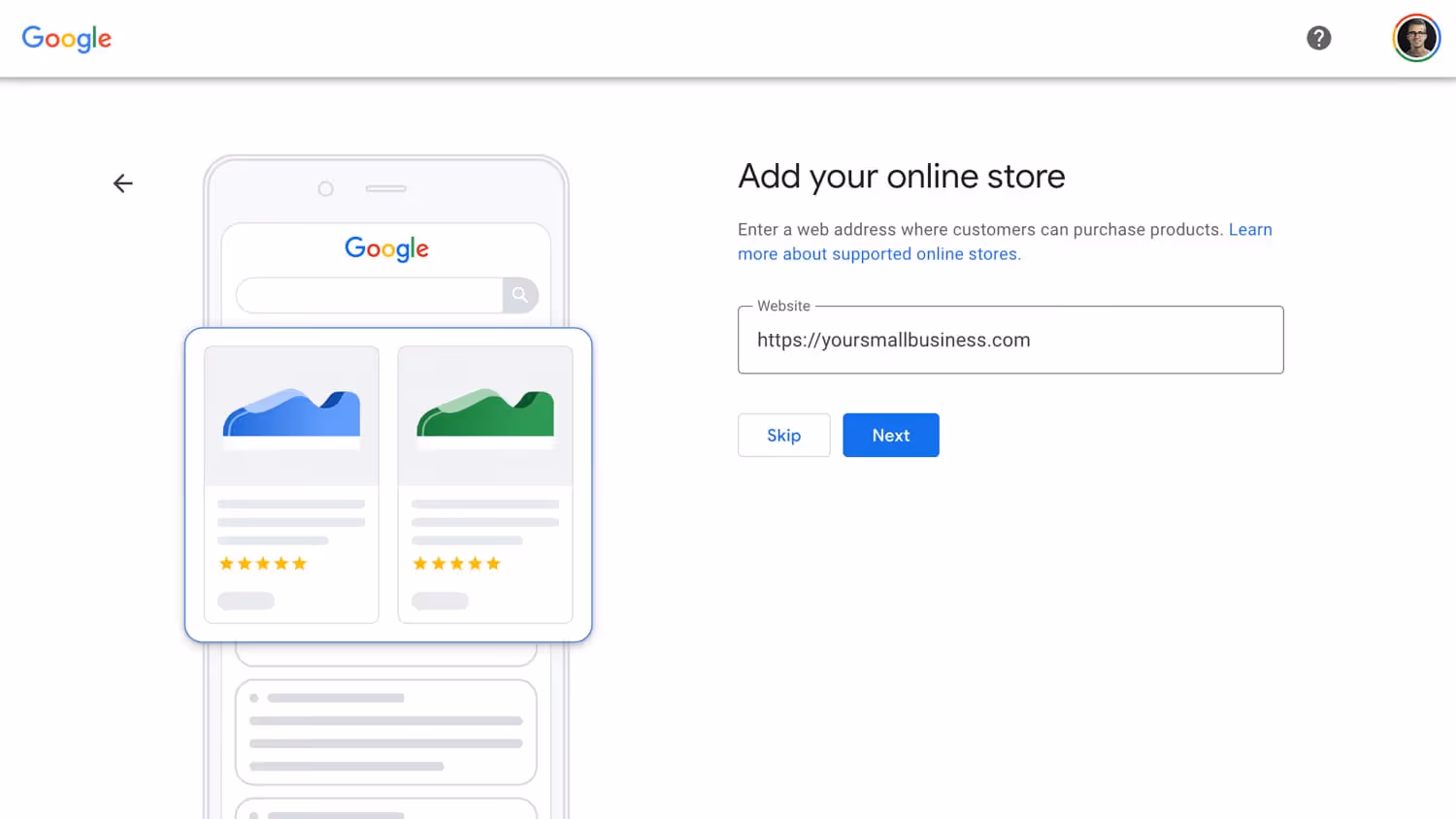 Google

Google

Add your online store

Enter a web address where customers can purchase products. Learn more about supported online stores.

Website

https://yoursmallbusiness.com

Skip

Next