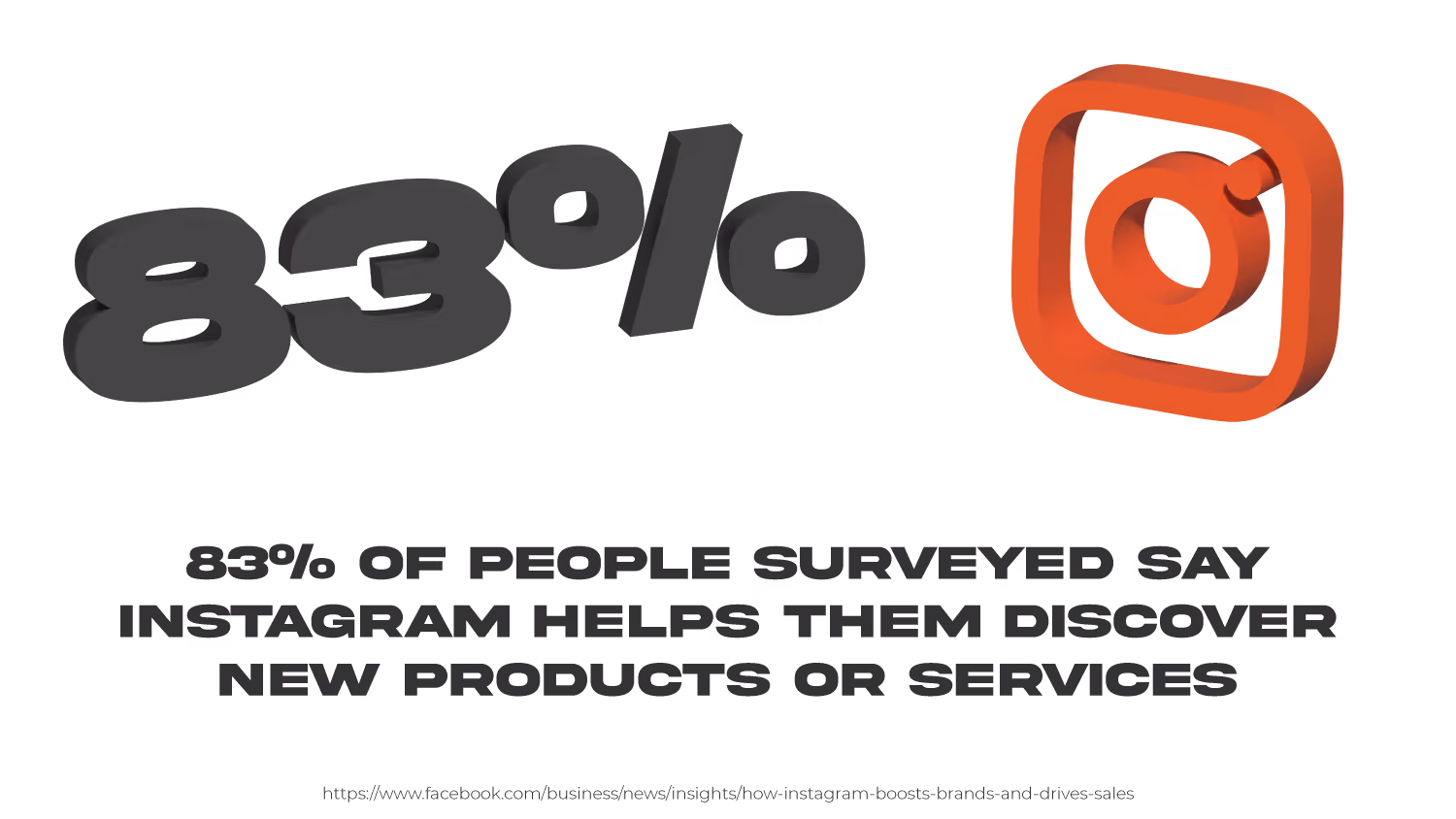 83%

83% OF PEOPLE SURVEYED SAY INSTAGRAM HELPS THEM DISCOVER NEW PRODUCTS OR SERVICES

https://www.facebook.com/business/news/insights/how-instagram-boosts-brands-and-drives-sales