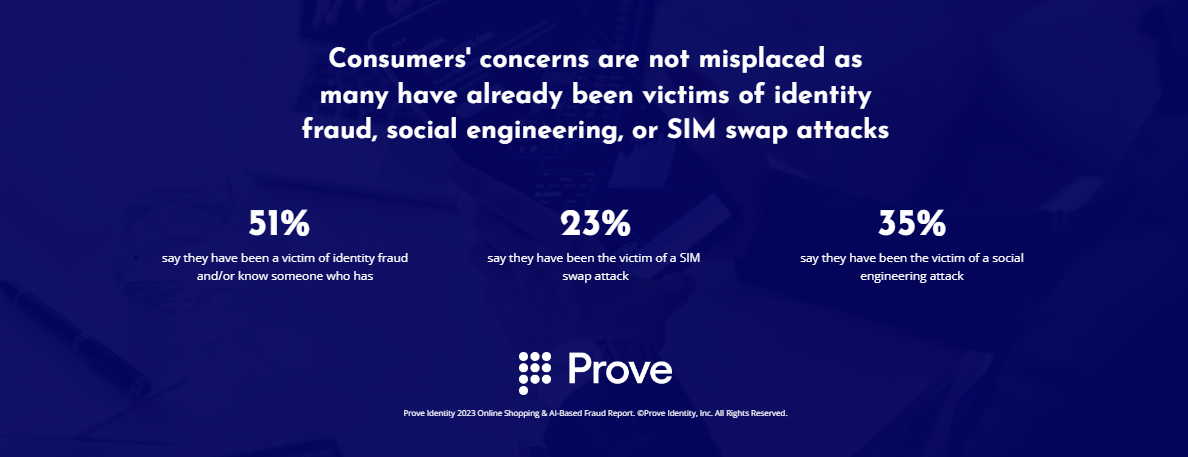 Consumers' concerns are not misplaced as many have already been victims of identity fraud, social engineering, or SIM swap attacks

51%
say they have been a victim of identity fraud and/or know someone who has

23%
say they have been the victim of a SIM swap attack

35%
say they have been the victim of a social engineering attack

Prove

Prove Identity 2023 Online Shopping & AI-Based Fraud Report. ©Prove Identity, Inc. All Rights Reserved.