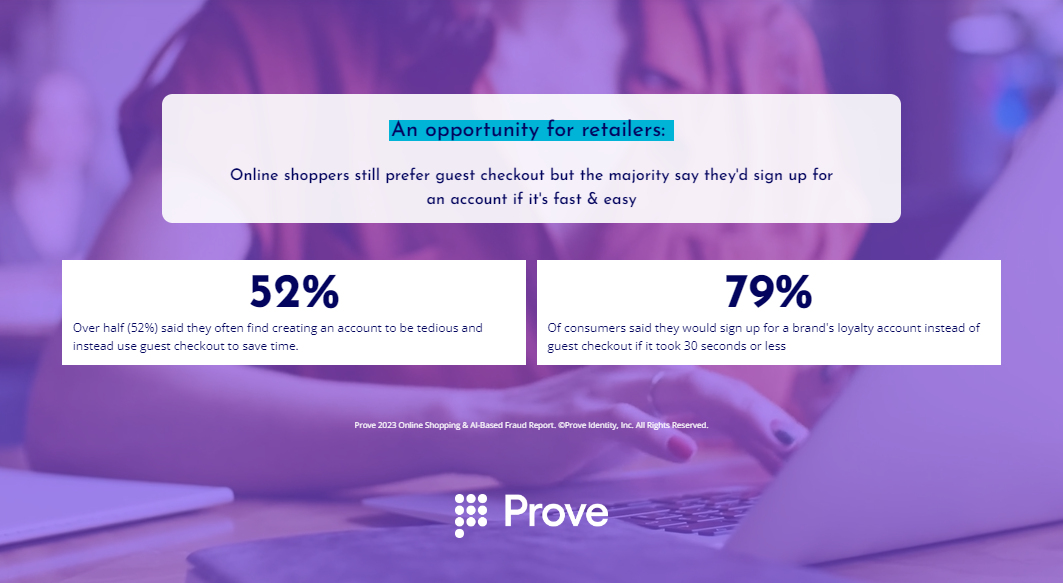 An opportunity for retailers:

Online shoppers still prefer guest checkout but the majority say they'd sign up for an account if it's fast & easy

52%

Over half (52%) said they often find creating an account to be tedious and instead use guest checkout to save time.

79%

Of consumers said they would sign up for a brand's loyalty account instead of guest checkout if it took 30 seconds or less

Prove 2023 Online Shopping & AI-Based Fraud Report. ©Prove Identity, Inc. All Rights Reserved.

Prove