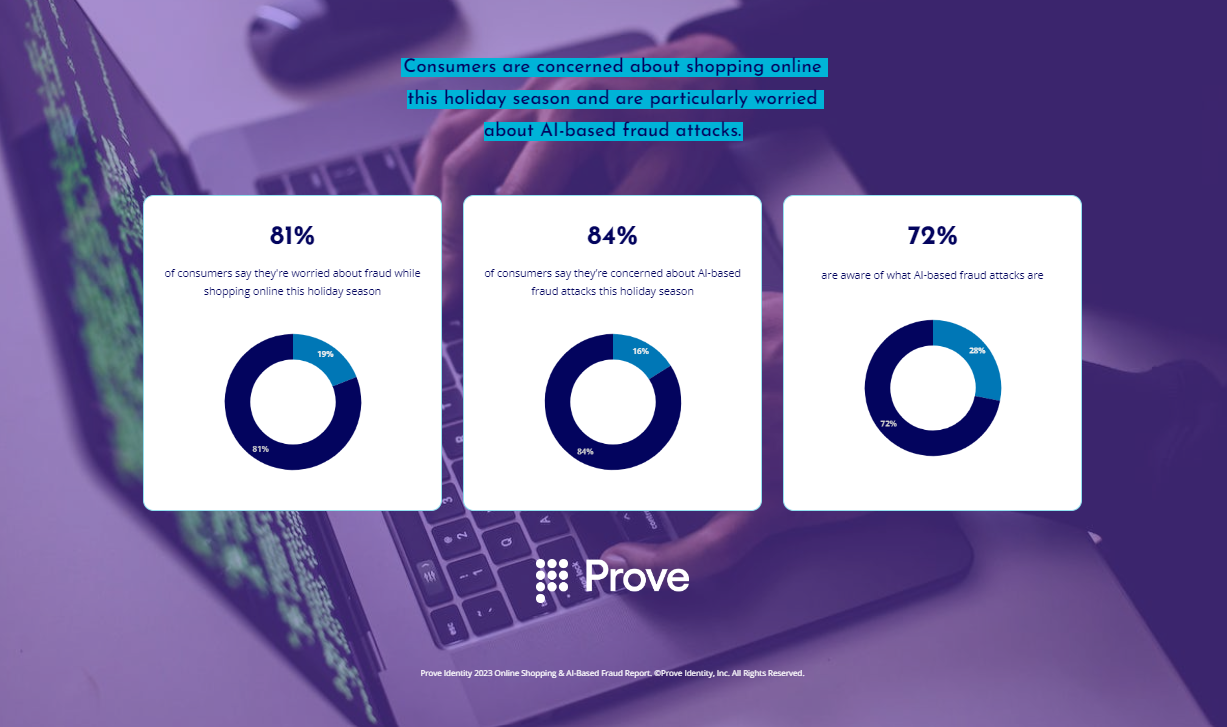 Consumers are concerned about shopping online this holiday season and are particularly worried about AI-based fraud attacks.

81%

of consumers say they're worried about fraud while shopping online this holiday season

19%

81%

84%

of consumers say they're concerned about AI-based fraud attacks this holiday season

16%

84%

72%

are aware of what AI-based fraud attacks are

28%

72%

Prove

Prove Identity 2023 Online Shopping & AI-Based Fraud Report. ©Prove Identity, Inc. All Rights Reserved.