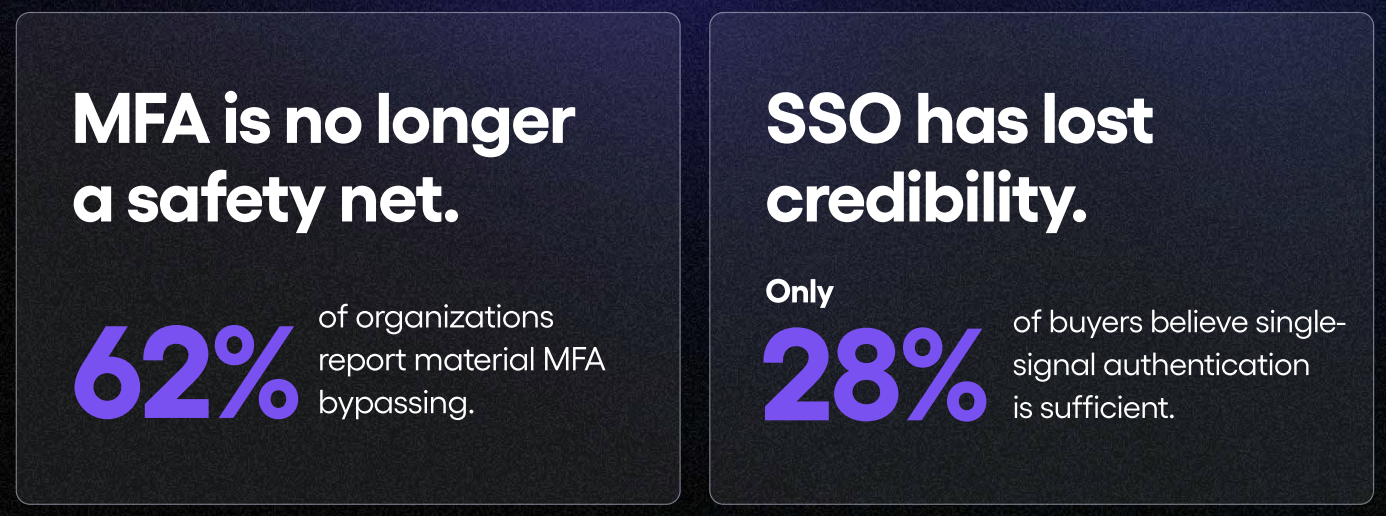 MFA is no longer a safety net.

62%

of organizations report material MFA bypassing.

SSO has lost credibility.

Only

28%

of buyers believe single-signal authentication is sufficient.