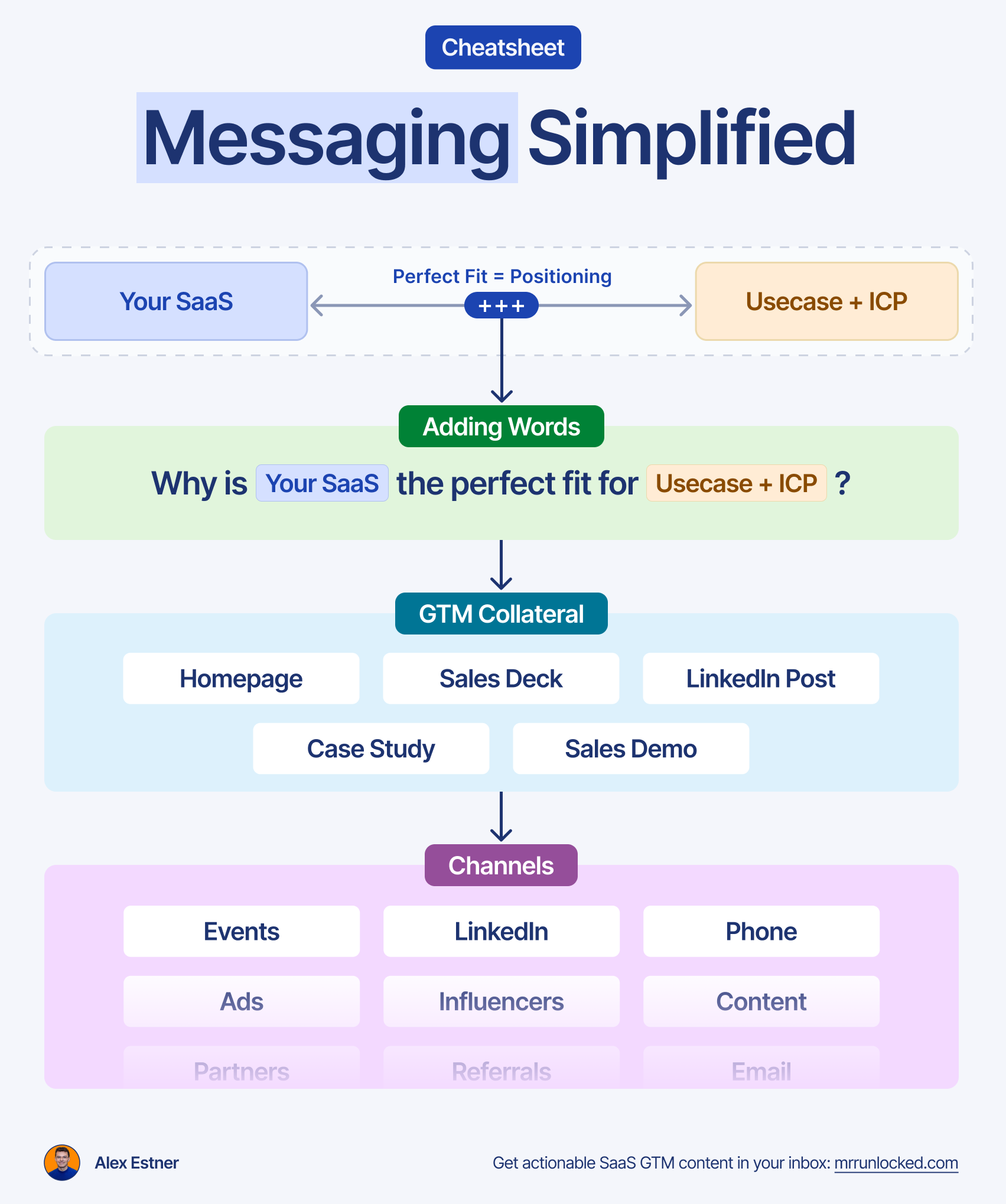 Cheatsheet

Messaging Simplified

Your SaaS

Perfect Fit = Positioning

+++

Usecase + ICP

Adding Words

Why is Your SaaS the perfect fit for Usecase + ICP ?

GTM Collateral

Homepage

Sales Deck

LinkedIn Post

Case Study

Sales Demo

Channels

Events

LinkedIn

Phone

Ads

Influencers

Content

Partners

Referrals

Email

Alex Estner

Get actionable SaaS GTM content in your inbox: mrrunlocked.com