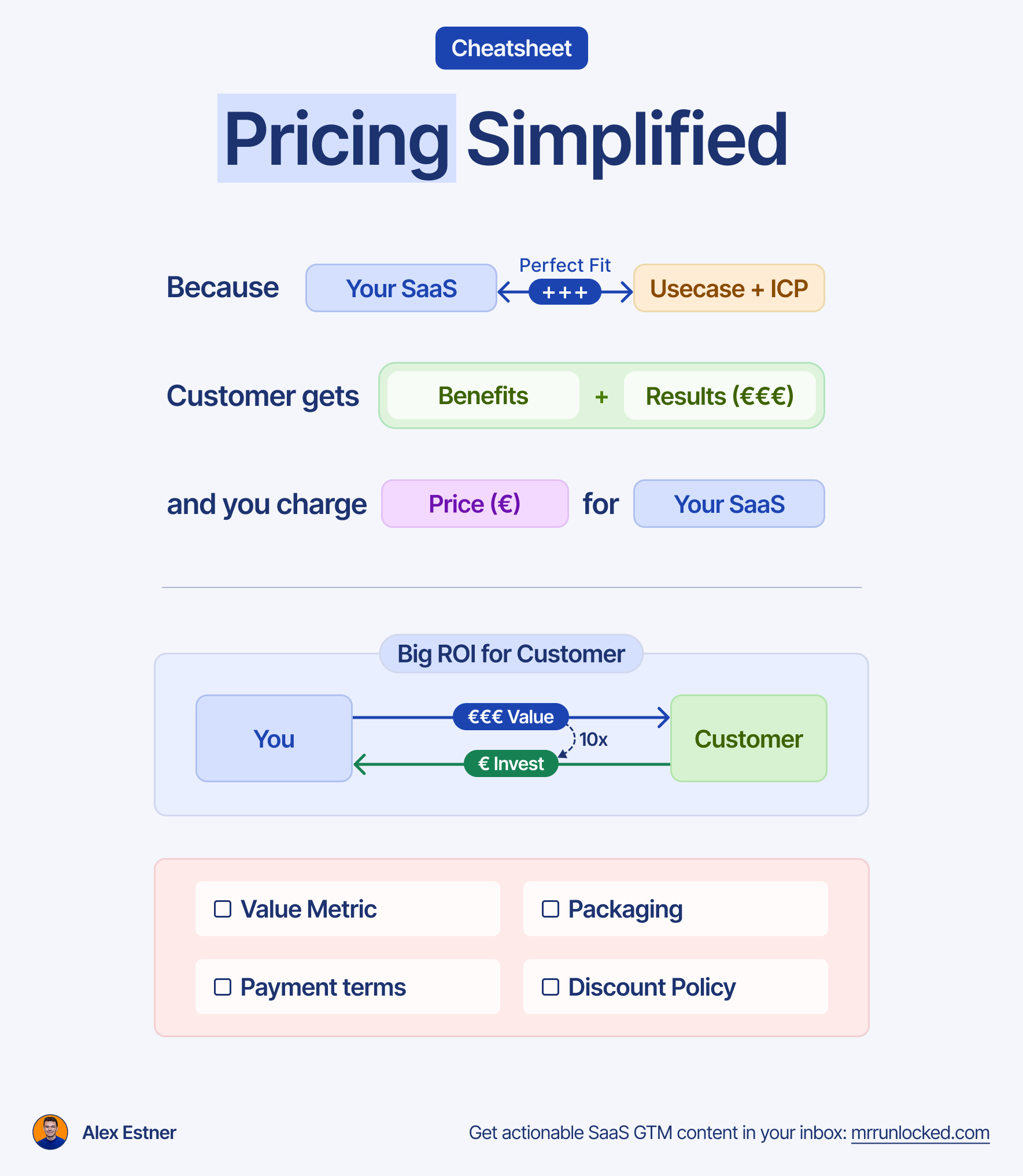 Cheatsheet

Pricing Simplified

Because Your SaaS Perfect Fit +++ Usecase + ICP

Customer gets Benefits + Results (€€€)

and you charge Price (€) for Your SaaS

Big ROI for Customer

You €€€ Value 10x € Invest Customer

☐ Value Metric
☐ Packaging
☐ Payment terms
☐ Discount Policy

Alex Estner

Get actionable SaaS GTM content in your inbox: mrrunlocked.com